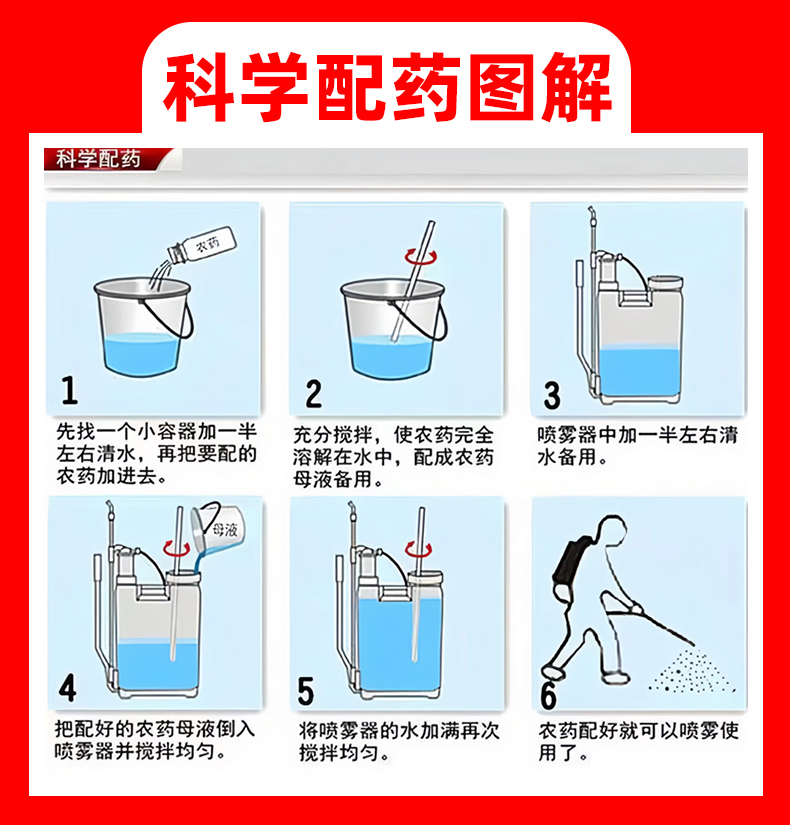 科学配药图解

科学配药

农药

1

先找一个小容器加一半左右清水，再把要配的农药加进去。

2

充分搅拌，使农药完全溶解在水中，配成农药母液备用。

3

喷雾器中加一半左右清水备用。

母液

4

把配好的农药母液倒入喷雾器并搅拌均匀。

5

将喷雾器的水加满再次搅拌均匀。

6

农药配好就可以喷雾使用了。