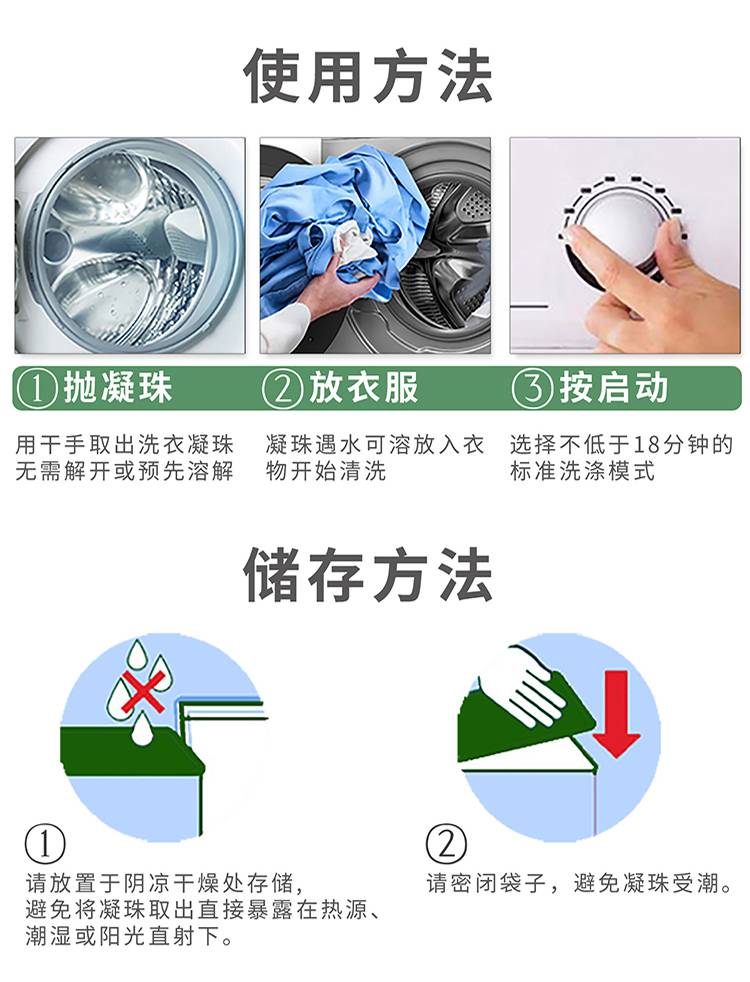 使用方法

①抛凝珠

用干手取出洗衣凝珠无需解开或预先溶解

②放衣服

凝珠遇水可溶放入衣物开始清洗

③按启动

选择不低于18分钟的标准洗涤模式

储存方法

①

请放置于阴凉干燥处存储，避免将凝珠取出直接暴露在热源、潮湿或阳光直射下。

②

请密闭袋子，避免凝珠受潮。