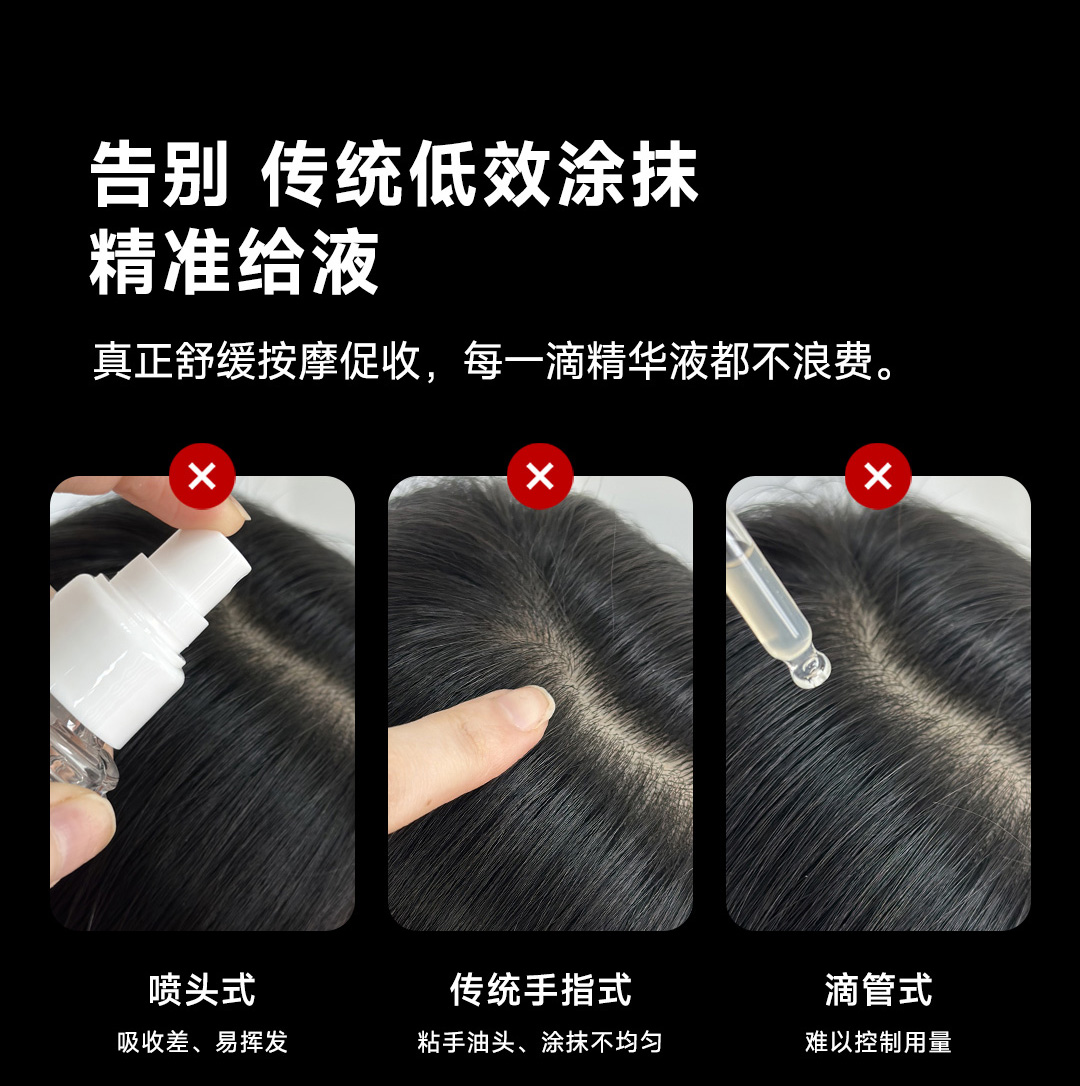 告别 传统低效涂抹
精准给液

真正舒缓按摩促收，每一滴精华液都不浪费。

喷头式
吸收差、易挥发

传统手指式
粘手油头、涂抹不均匀

滴管式
难以控制用量