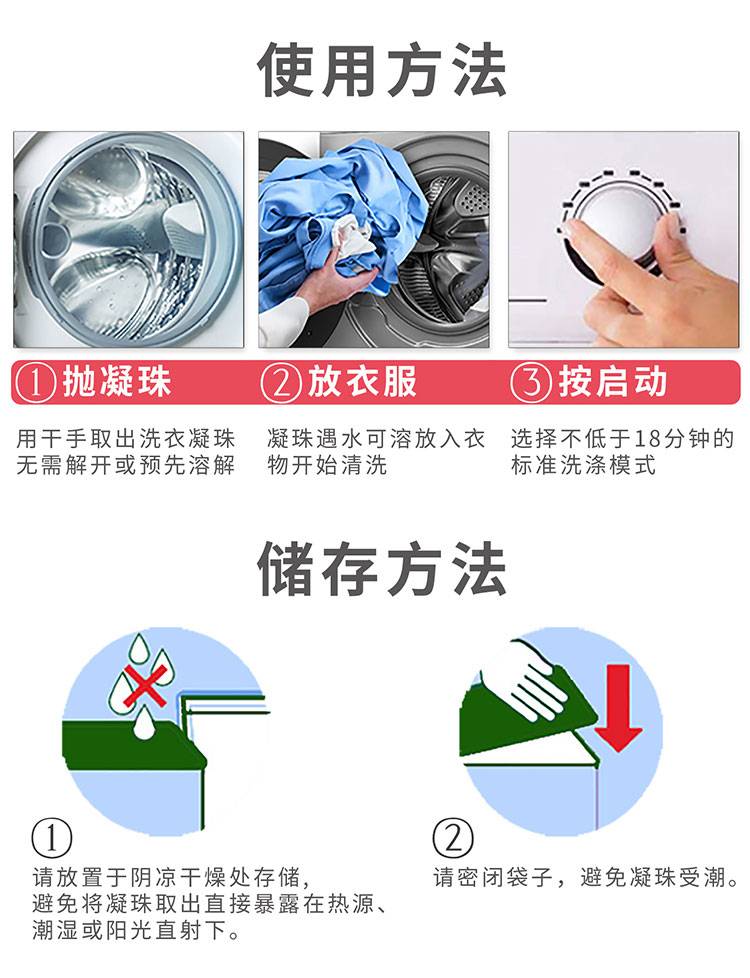 使用方法

①抛凝珠

用干手取出洗衣凝珠无需解开或预先溶解

②放衣服

凝珠遇水可溶放入衣物开始清洗

③按启动

选择不低于18分钟的标准洗涤模式

储存方法

①

请放置于阴凉干燥处存储，避免将凝珠取出直接暴露在热源、潮湿或阳光直射下。

②

请密闭袋子，避免凝珠受潮。