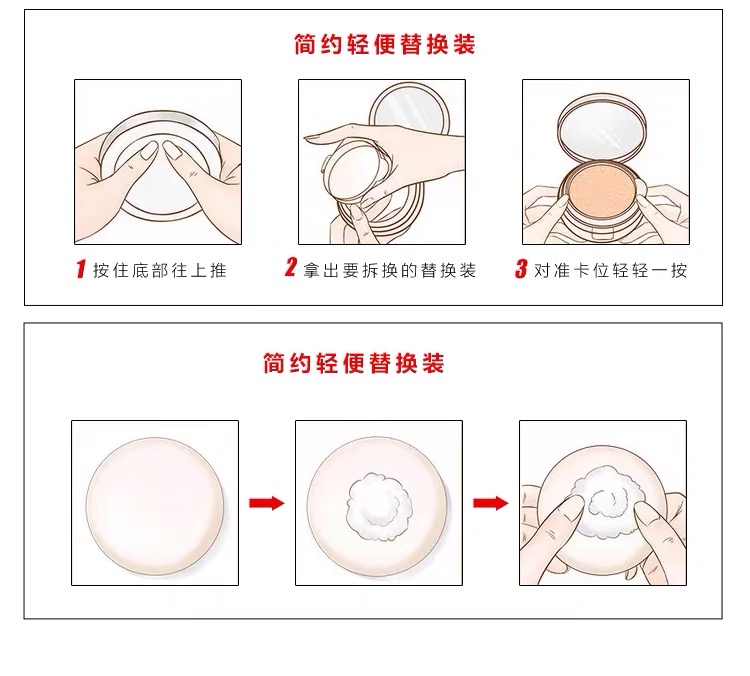 简约轻便替换装

1 按住底部往上推

2 拿出要拆换的替换装

3 对准卡位轻轻一按

简约轻便替换装