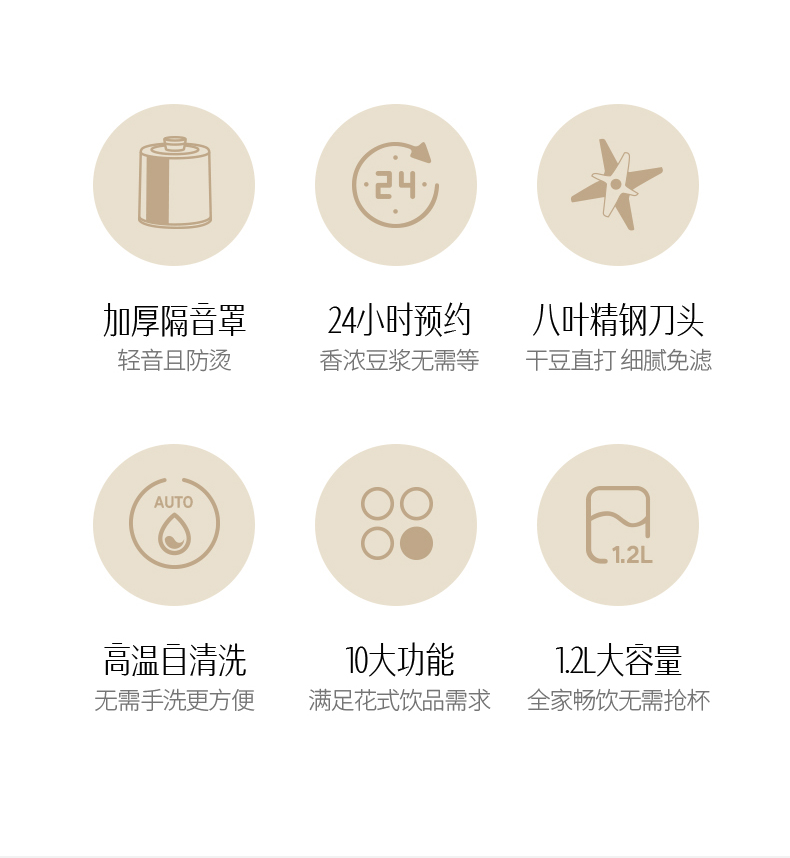 24

加厚隔音罩
轻音且防烫

24小时预约
香浓豆浆无需等

八叶精钢刀头
干豆直打 细腻免滤

AUTO

1.2L

高温自清洗
无需手洗更方便

10大功能
满足花式饮品需求

1.2L大容量
全家畅饮无需抢杯