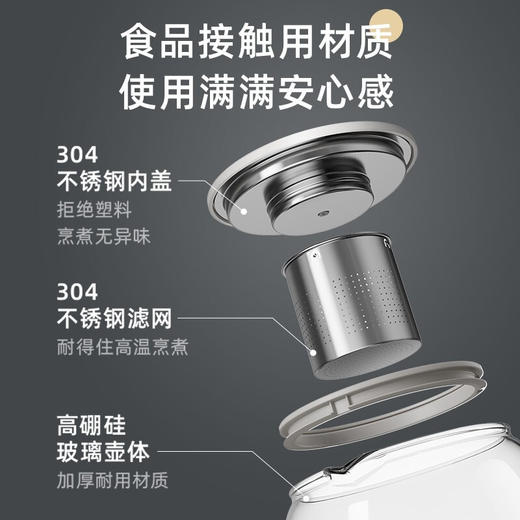 食品接触用材质
使用满满安心感

304
不锈钢内盖
拒绝塑料
烹煮无异味

304
不锈钢滤网
耐得住高温烹煮

高硼硅
玻璃壶体
加厚耐用材质