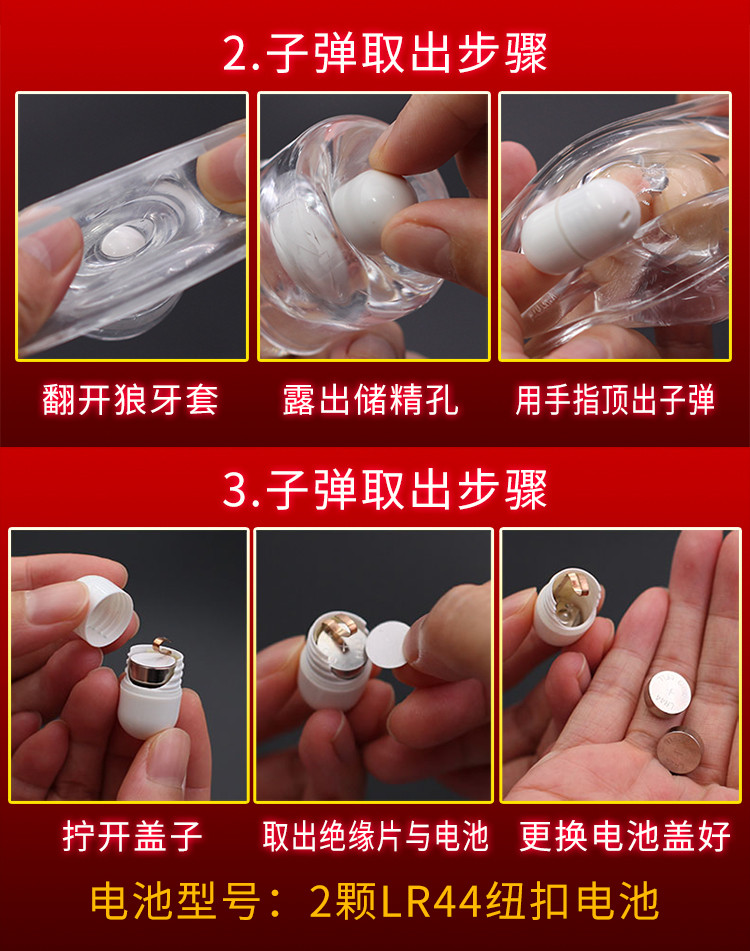 2.子弹取出步骤

翻开狼牙套

露出储精孔

用手指顶出子弹

3.子弹取出步骤

拧开盖子

取出绝缘片与电池

更换电池盖好

电池型号：2颗LR44纽扣电池