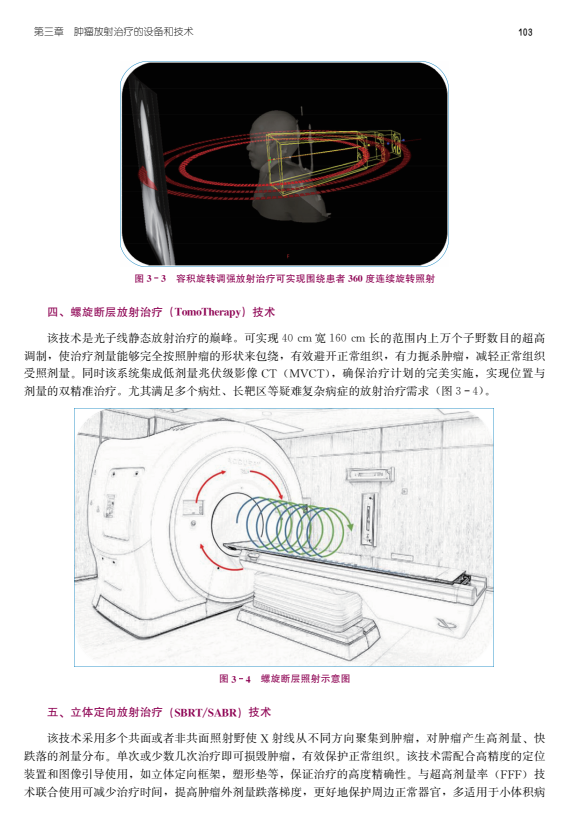 第三章　肿瘤放射治疗的设备和技术

103

图 3－3　容积旋转调强放射治疗可实现围绕患者 360 度连续旋转照射

四、螺旋断层放射治疗（TomoTherapy）技术

该技术是光子线静态放射治疗的巅峰。可实现 40 cm 宽 160 cm 长的范围内上万个子野数目的超高调制，使治疗剂量能够完全按照肿瘤的形状来包绕，有效避开正常组织，有力扼杀肿瘤，减轻正常组织受照剂量。同时该系统集成低剂量兆伏级影像 CT（MVCT），确保治疗计划的完美实施，实现位置与剂量的双精准治疗。尤其满足多个病灶、长靶区等疑难复杂病症的放射治疗需求（图 3－4）。

图 3－4　螺旋断层照射示意图

五、立体定向放射治疗（SBRT/SABR）技术

该技术采用多个共面或者非共面照射野使 X 射线从不同方向聚集到肿瘤，对肿瘤产生高剂量、快跌落的剂量分布。单次或少数几次治疗即可损毁肿瘤，有效保护正常组织。该技术需配合高精度的定位装置和图像引导使用，如立体定向框架，塑形垫等，保证治疗的高度精确性。与超高剂量率（FFF）技术联合使用可减少治疗时间，提高肿瘤外剂量跌落梯度，更好地保护周边正常器官，多适用于小体积病