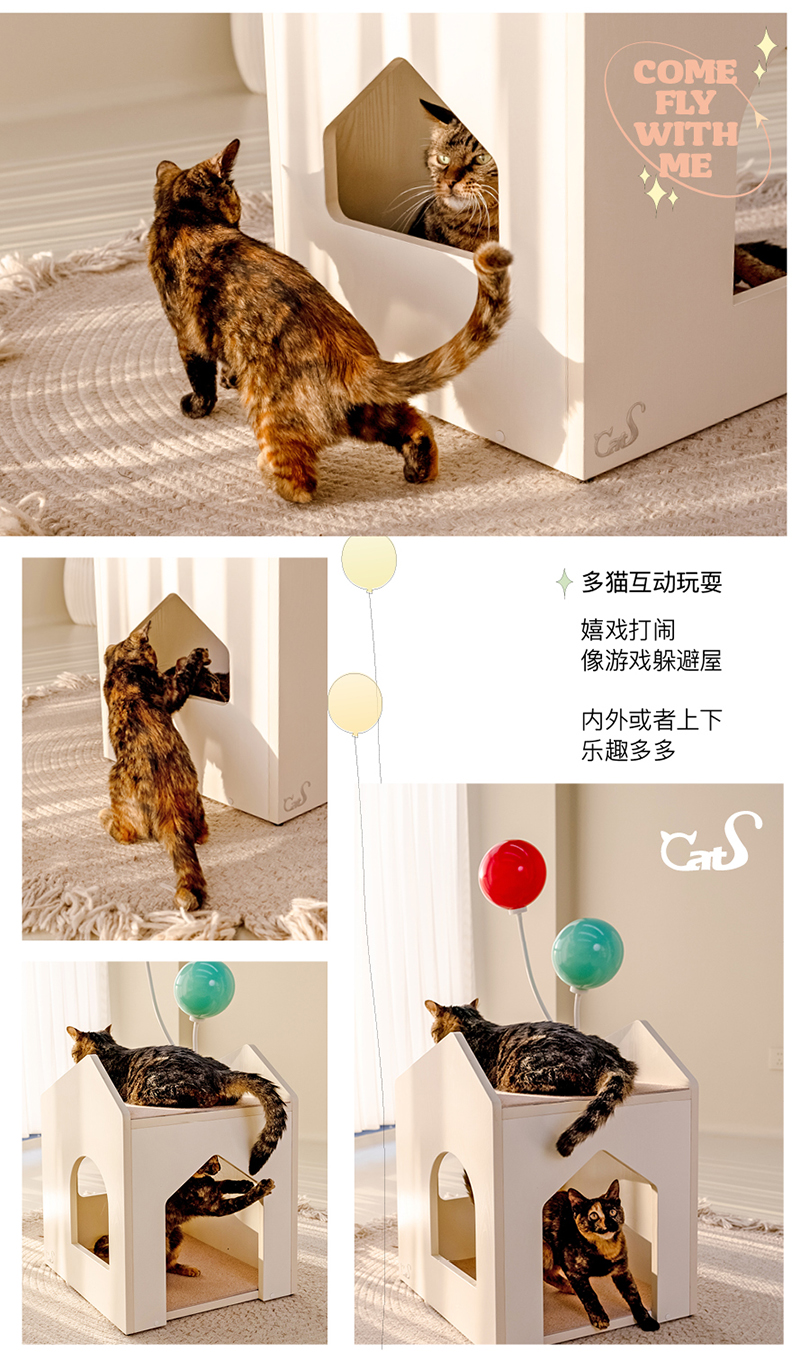 COME FLY WITH ME

CatS

多猫互动玩耍

嬉戏打闹
像游戏躲避屋

内外或者上下
乐趣多多

CatS

CatS