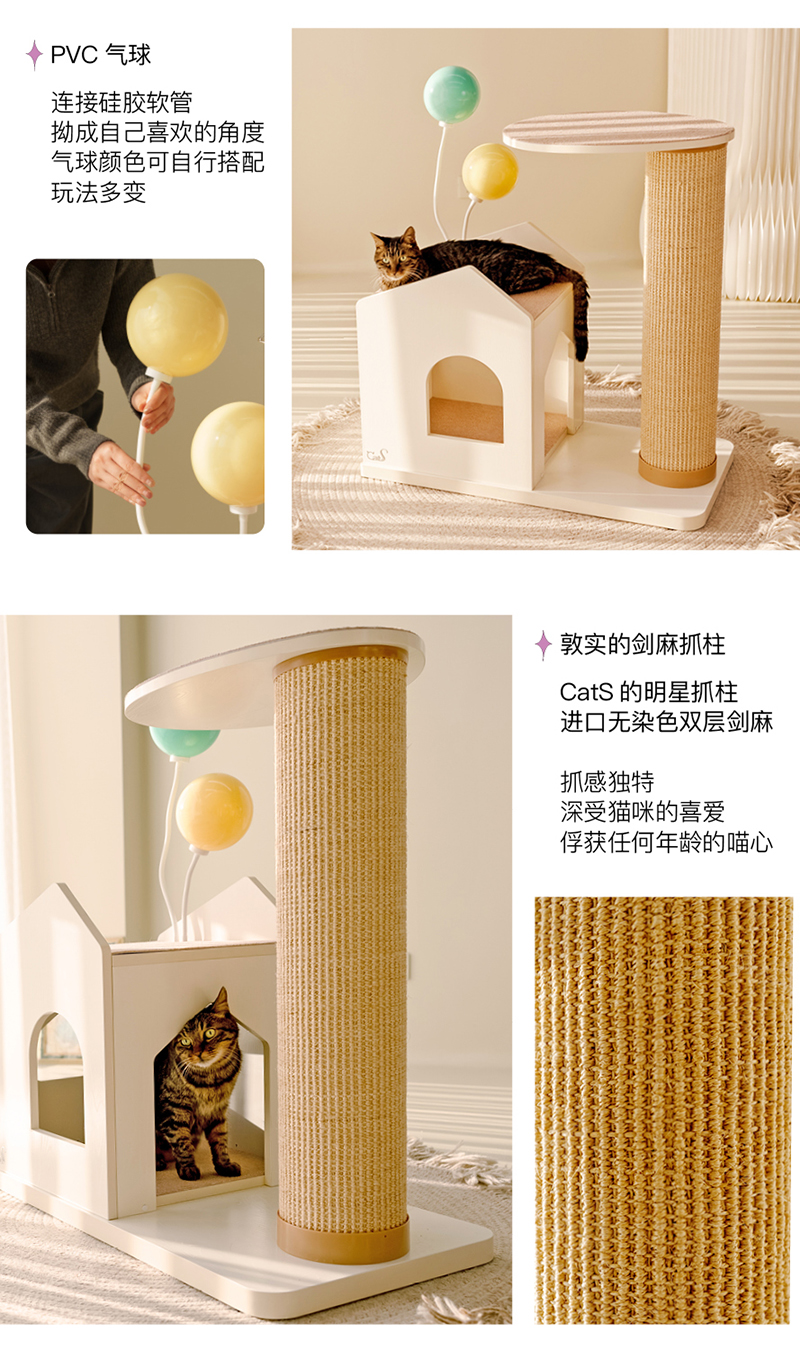 PVC 气球

连接硅胶软管
拗成自己喜欢的角度
气球颜色可自行搭配
玩法多变

CatS

敦实的剑麻抓柱

CatS 的明星抓柱
进口无染色双层剑麻

抓感独特
深受猫咪的喜爱
俘获任何年龄的喵心