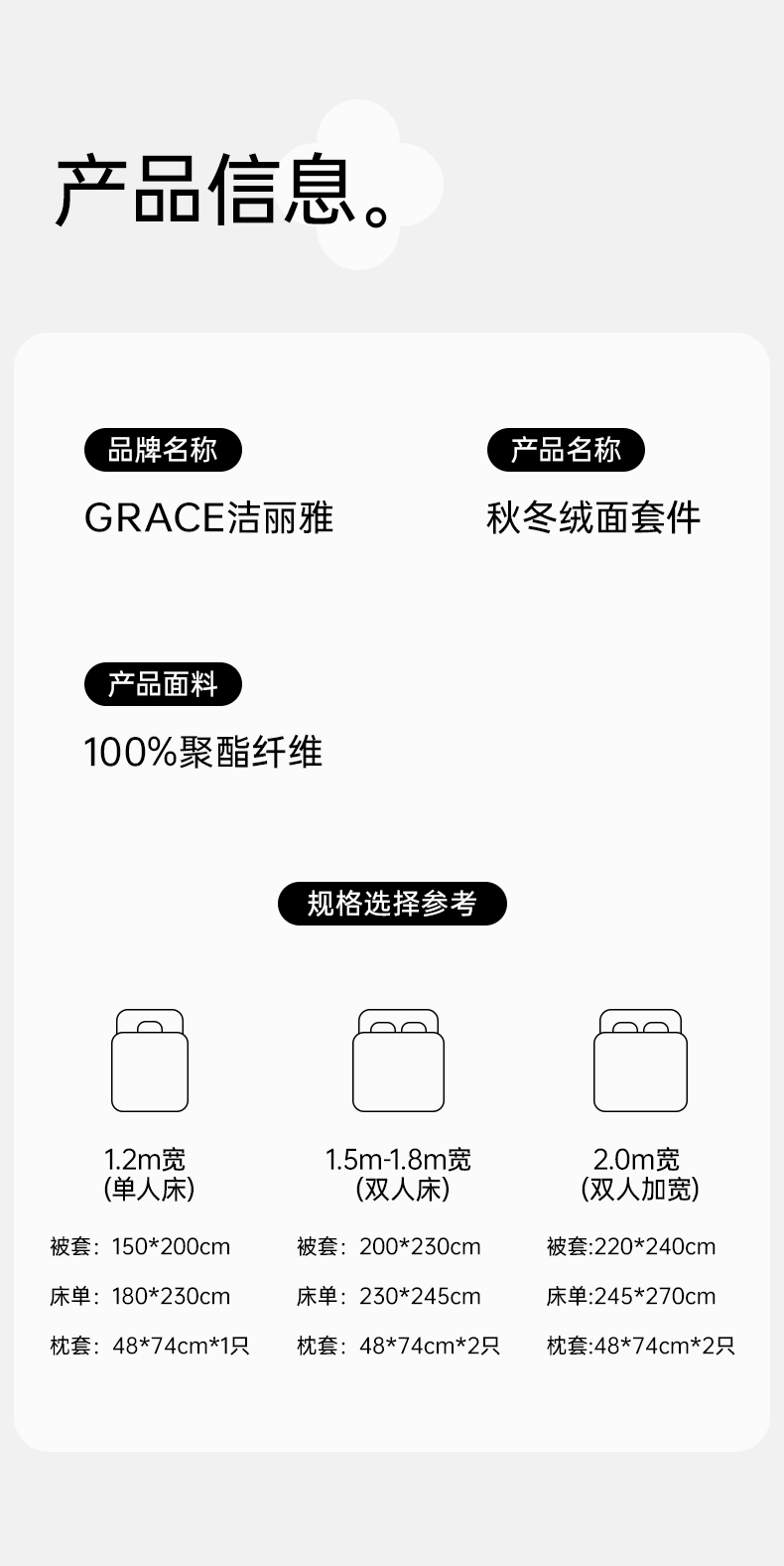 产品信息。

品牌名称

GRACE洁丽雅

产品名称

秋冬绒面套件

产品面料

100%聚酯纤维

规格选择参考

1.2m宽
(单人床)

被套：150*200cm

床单：180*230cm

枕套：48*74cm*1只

1.5m-1.8m宽
(双人床)

被套：200*230cm

床单：230*245cm

枕套：48*74cm*2只

2.0m宽
(双人加宽)

被套:220*240cm

床单:245*270cm

枕套:48*74cm*2只