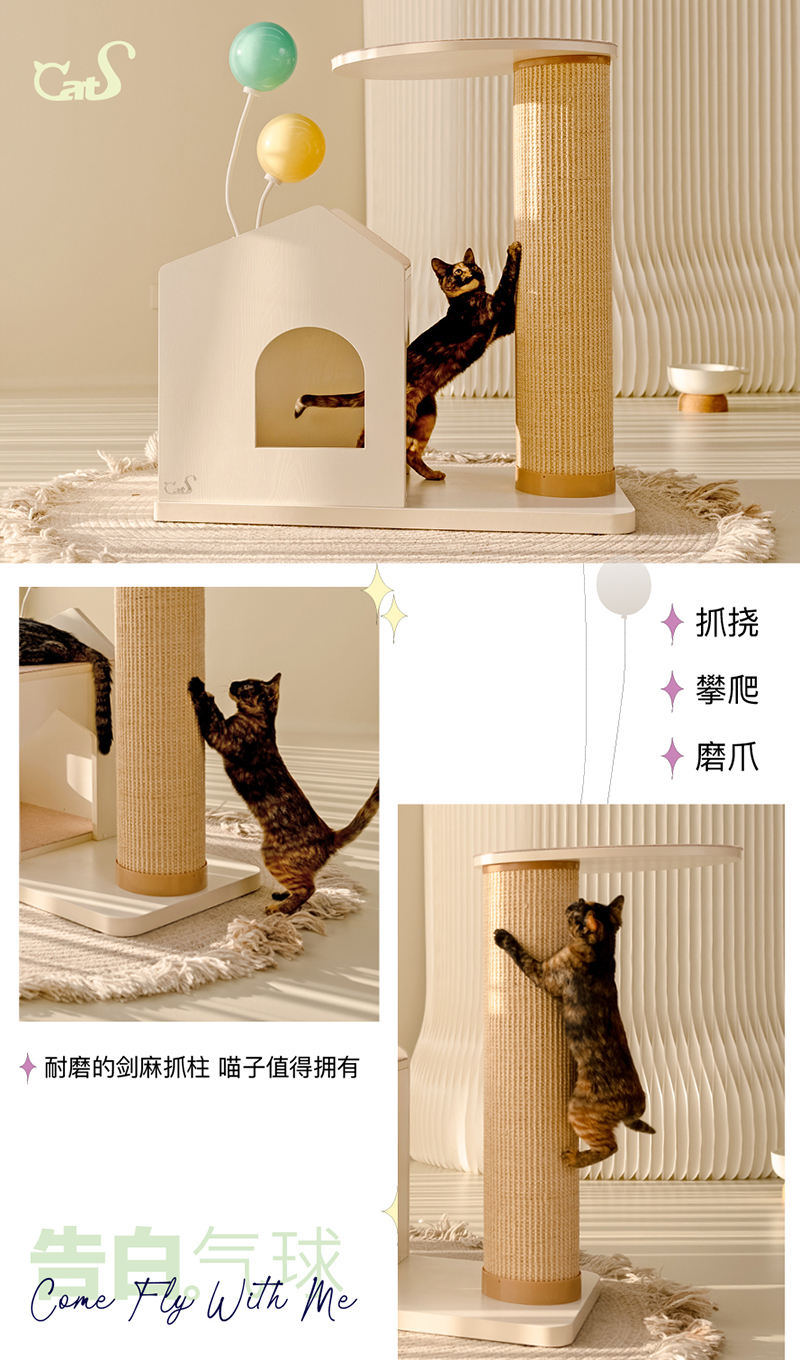 CatS

CatS

抓挠

攀爬

磨爪

耐磨的剑麻抓柱 喵子值得拥有

告白气球

Come Fly With Me