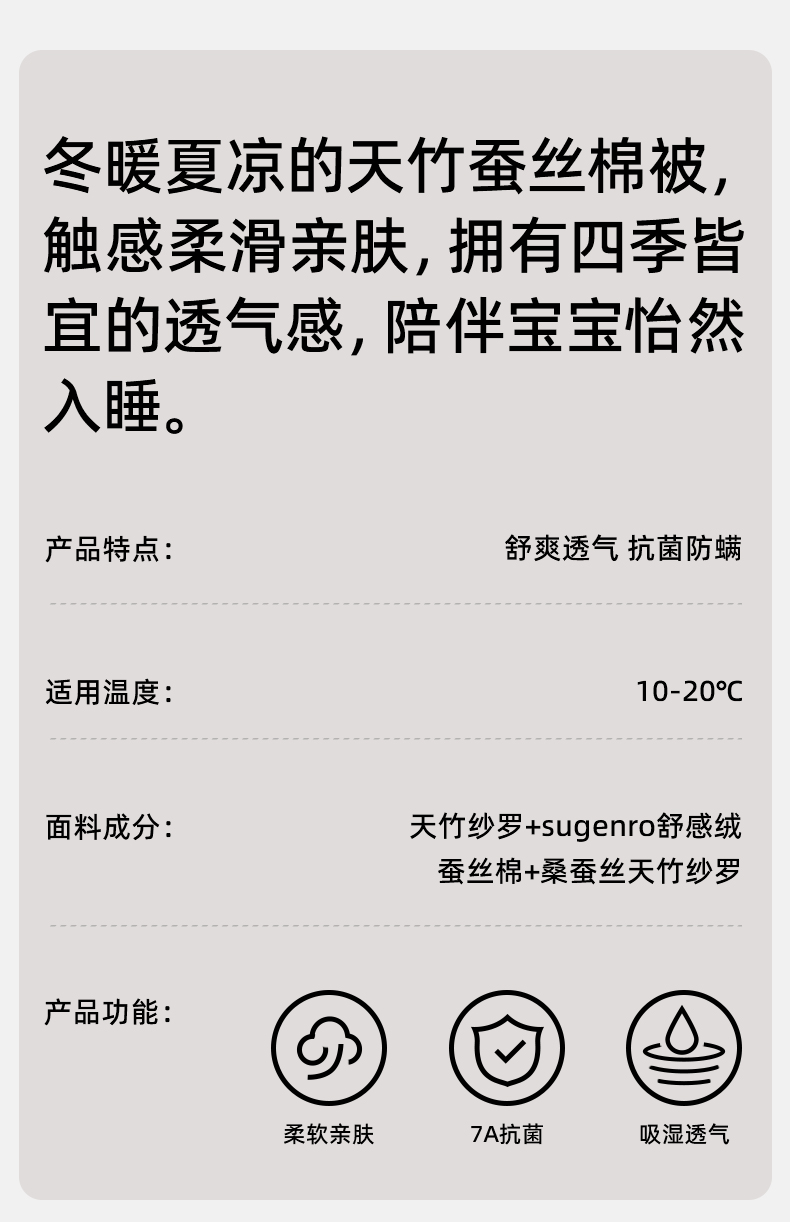 冬暖夏凉的天竹蚕丝棉被，触感柔滑亲肤，拥有四季皆宜的透气感，陪伴宝宝怡然入睡。

产品特点： 舒爽透气 抗菌防螨

适用温度： 10-20℃

面料成分： 天竹纱罗+sugenro舒感绒
蚕丝棉+桑蚕丝天竹纱罗

产品功能：

柔软亲肤

7A抗菌

吸湿透气