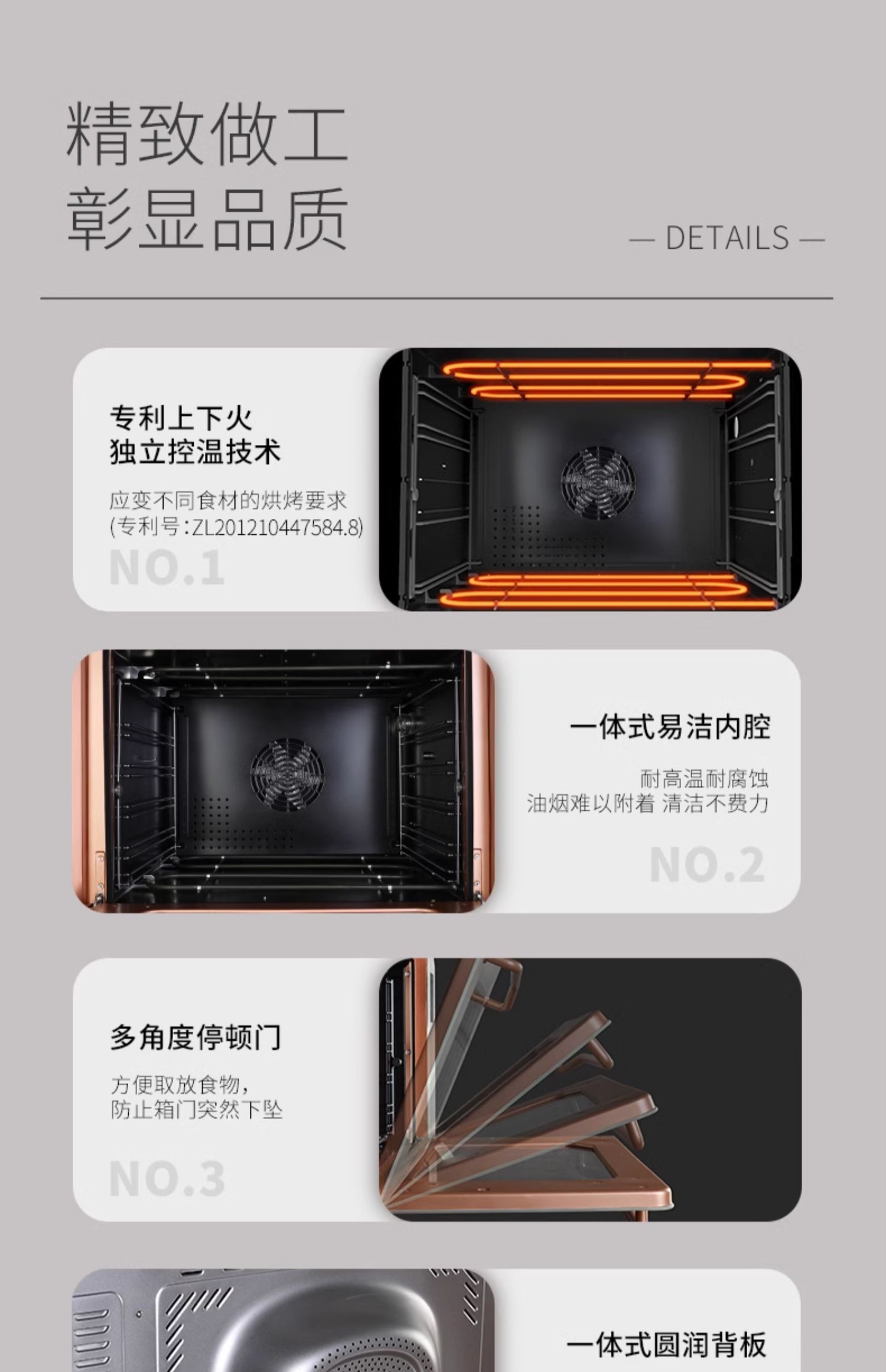 精致做工
彰显品质

— DETAILS —

专利上下火
独立控温技术

应变不同食材的烘烤要求
(专利号:ZL201210447584.8)

NO.1

一体式易洁内腔

耐高温耐腐蚀
油烟难以附着 清洁不费力

NO.2

多角度停顿门

方便取放食物,
防止箱门突然下坠

NO.3

一体式圆润背板