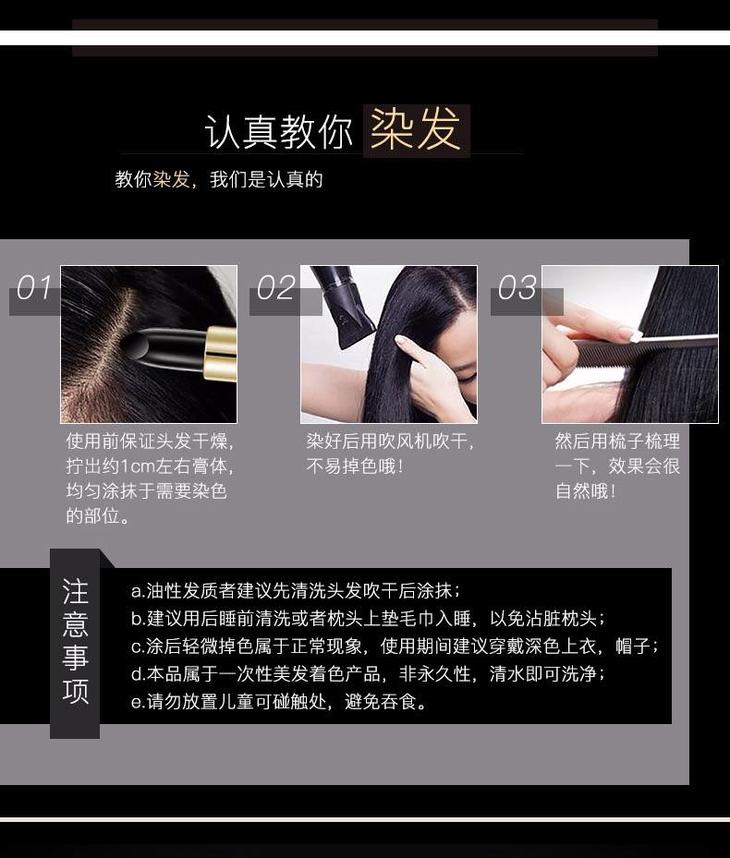 认真教你 染发

教你染发，我们是认真的

01

使用前保证头发干燥，拧出约1cm左右膏体，均匀涂抹于需要染色的部位。

02

染好后用吹风机吹干，不易掉色哦！

03

然后用梳子梳理一下，效果会很自然哦！

注意事项

a.油性发质者建议先清洗头发吹干后涂抹；
b.建议用后睡前清洗或者枕头上垫毛巾入睡，以免沾脏枕头；
c.涂后轻微掉色属于正常现象，使用期间建议穿戴深色上衣，帽子；
d.本品属于一次性美发着色产品，非永久性，清水即可洗净；
e.请勿放置儿童可碰触处，避免吞食。