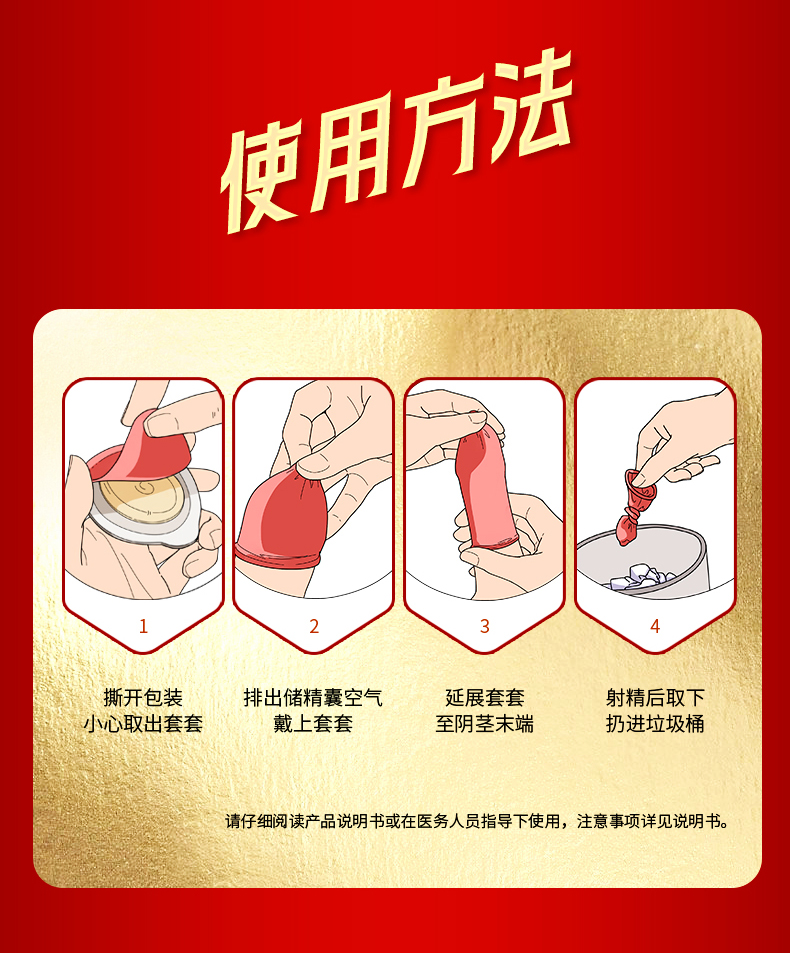 使用方法

1

撕开包装
小心取出套套

2

排出储精囊空气
戴上套套

3

延展套套
至阴茎末端

4

射精后取下
扔进垃圾桶

请仔细阅读产品说明书或在医务人员指导下使用，注意事项详见说明书。