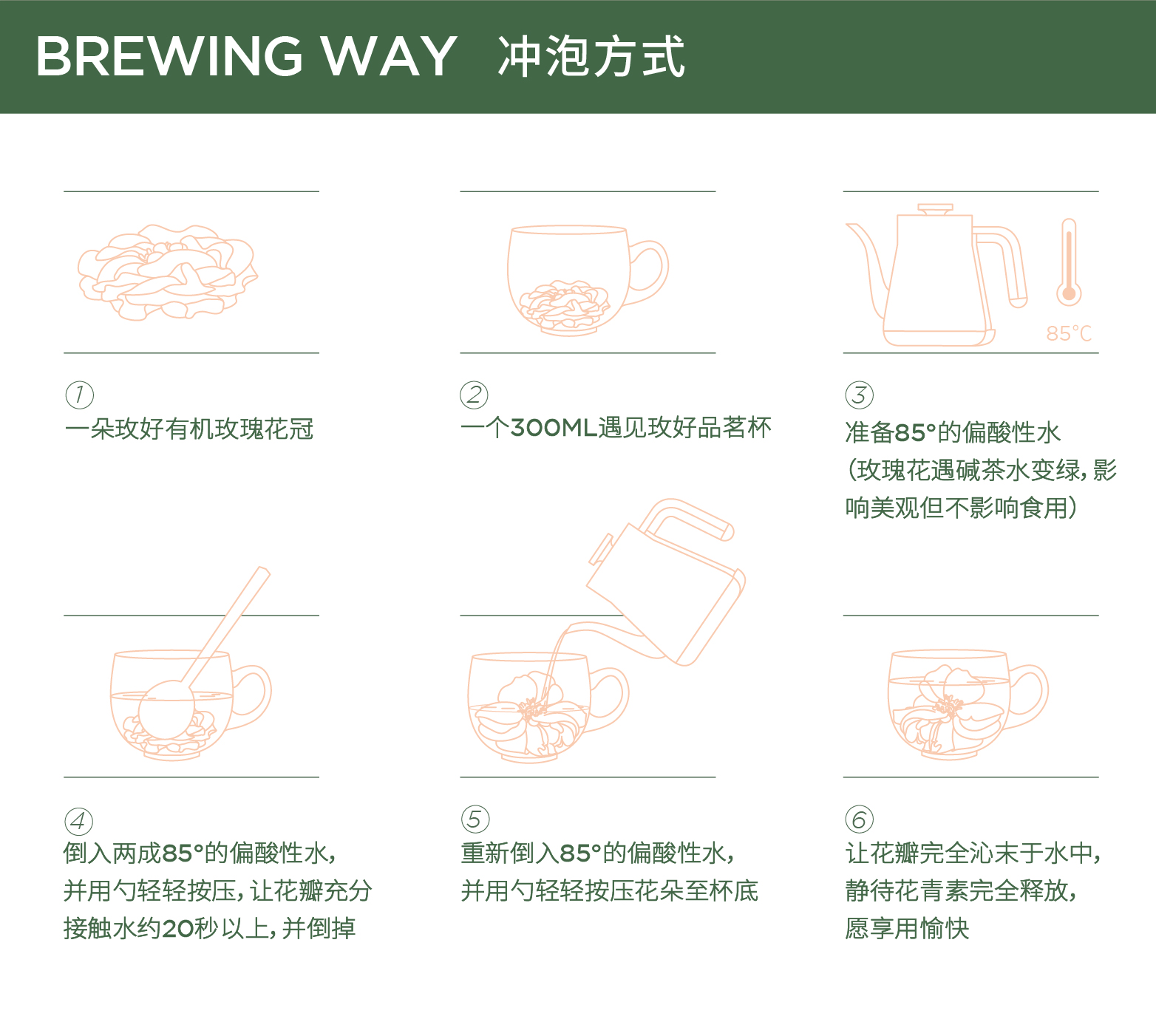 BREWING WAY 冲泡方式

85℃

①
一朵玫好有机玫瑰花冠

②
一个300ML遇见玫好品茗杯

③
准备85°的偏酸性水
(玫瑰花遇碱茶水变绿，影响美观但不影响食用)

④
倒入两成85°的偏酸性水，
并用勺轻轻按压，让花瓣充分接触水约20秒以上，并倒掉

⑤
重新倒入85°的偏酸性水，
并用勺轻轻按压花朵至杯底

⑥
让花瓣完全沁末于水中，
静待花青素完全释放，
愿享用愉快