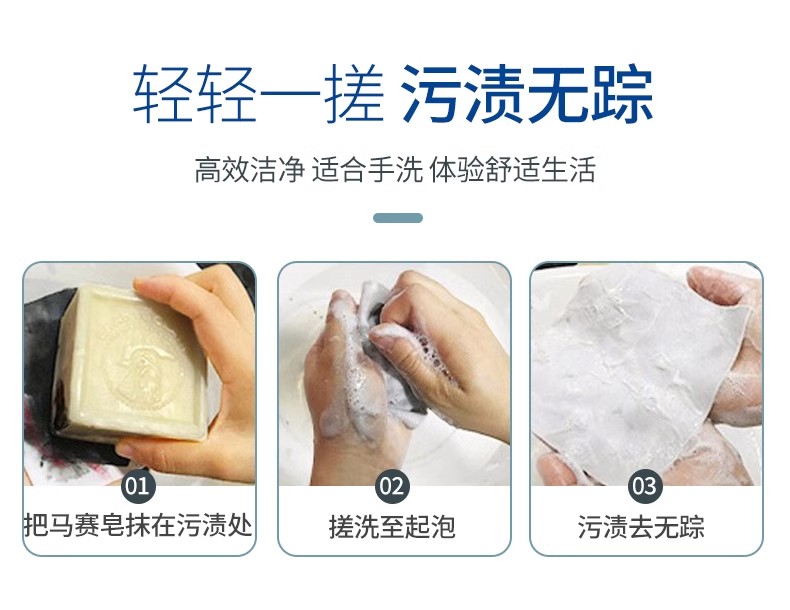 轻轻一搓 污渍无踪

高效洁净 适合手洗 体验舒适生活

01
把马赛皂抹在污渍处

02
搓洗至起泡

03
污渍去无踪