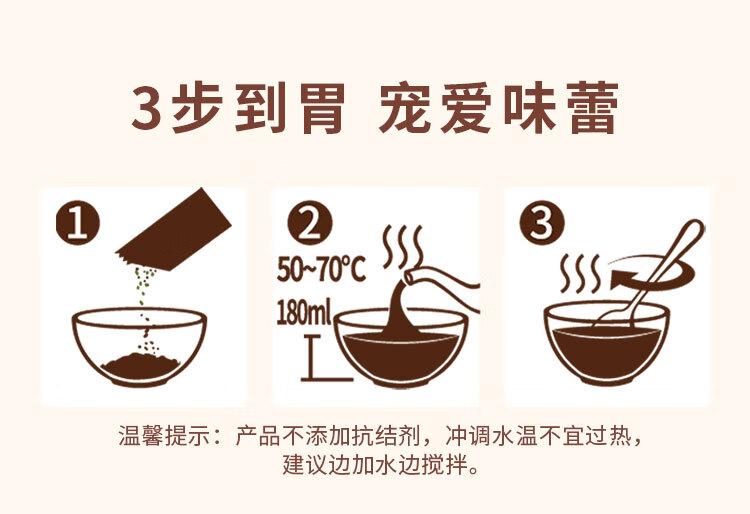 3步到胃 宠爱味蕾

1

2

50~70°C

180ml

3

温馨提示：产品不添加抗结剂，冲调水温不宜过热，建议边加水边搅拌。