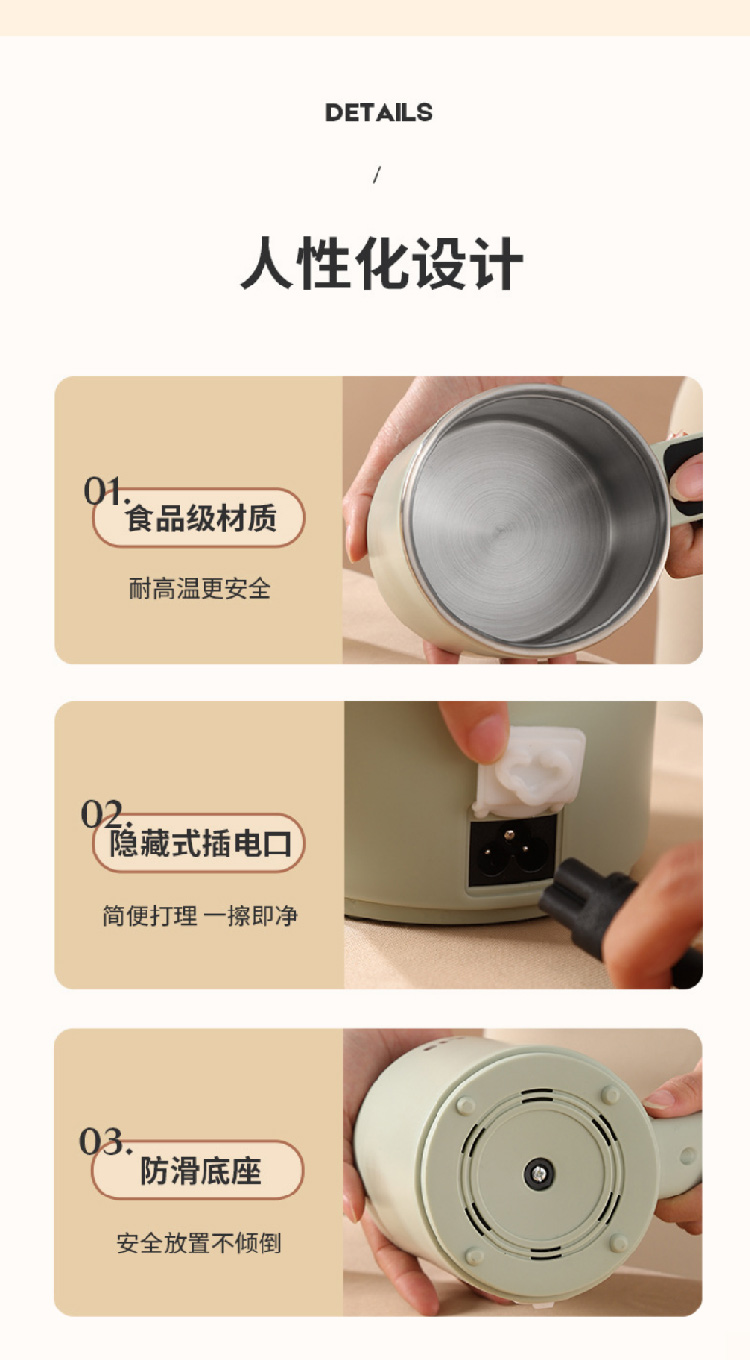 DETAILS

/

人性化设计

01.
食品级材质

耐高温更安全

02.
隐藏式插电口

简便打理 一擦即净

03.
防滑底座

安全放置不倾倒