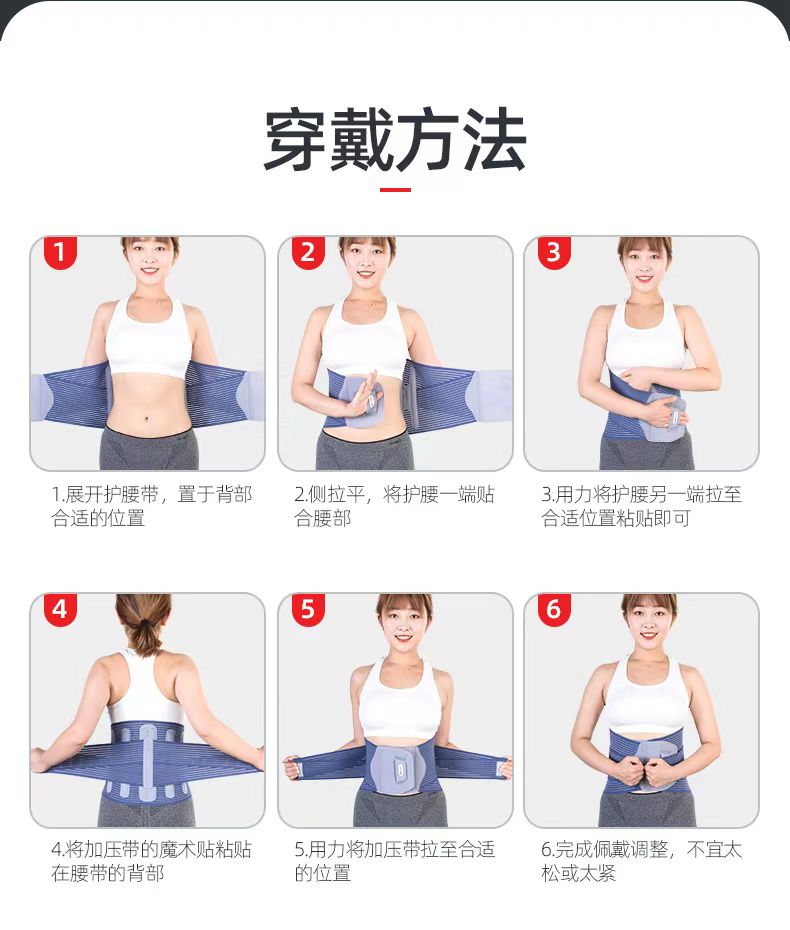 穿戴方法

1

1.展开护腰带，置于背部合适的位置

2

2.侧拉平，将护腰一端贴合腰部

3

3.用力将护腰另一端拉至合适位置粘贴即可

4

4.将加压带的魔术贴粘贴在腰带的背部

5

5.用力将加压带拉至合适的位置

6

6.完成佩戴调整，不宜太松或太紧