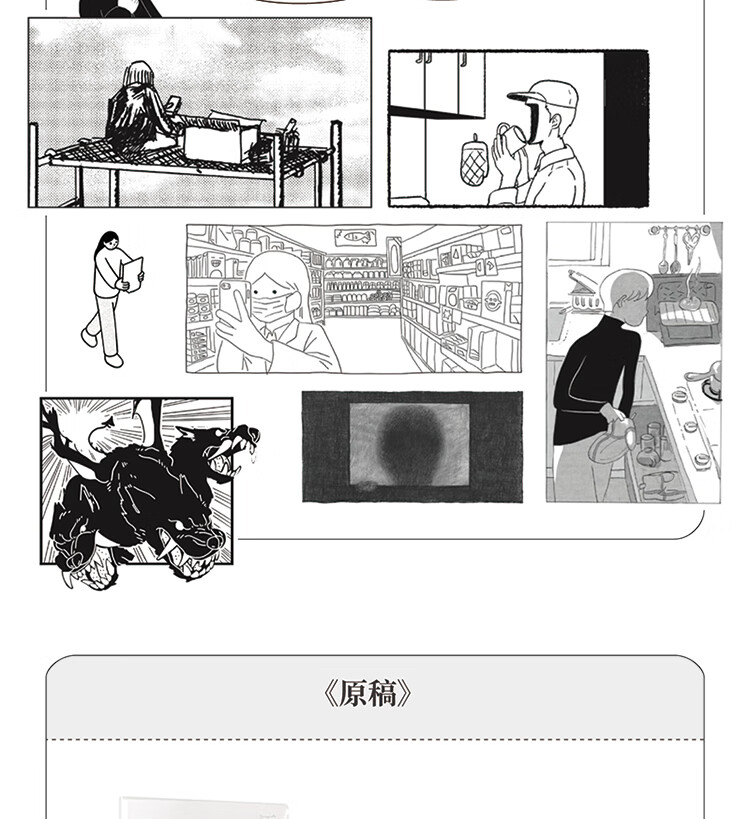 《原稿》