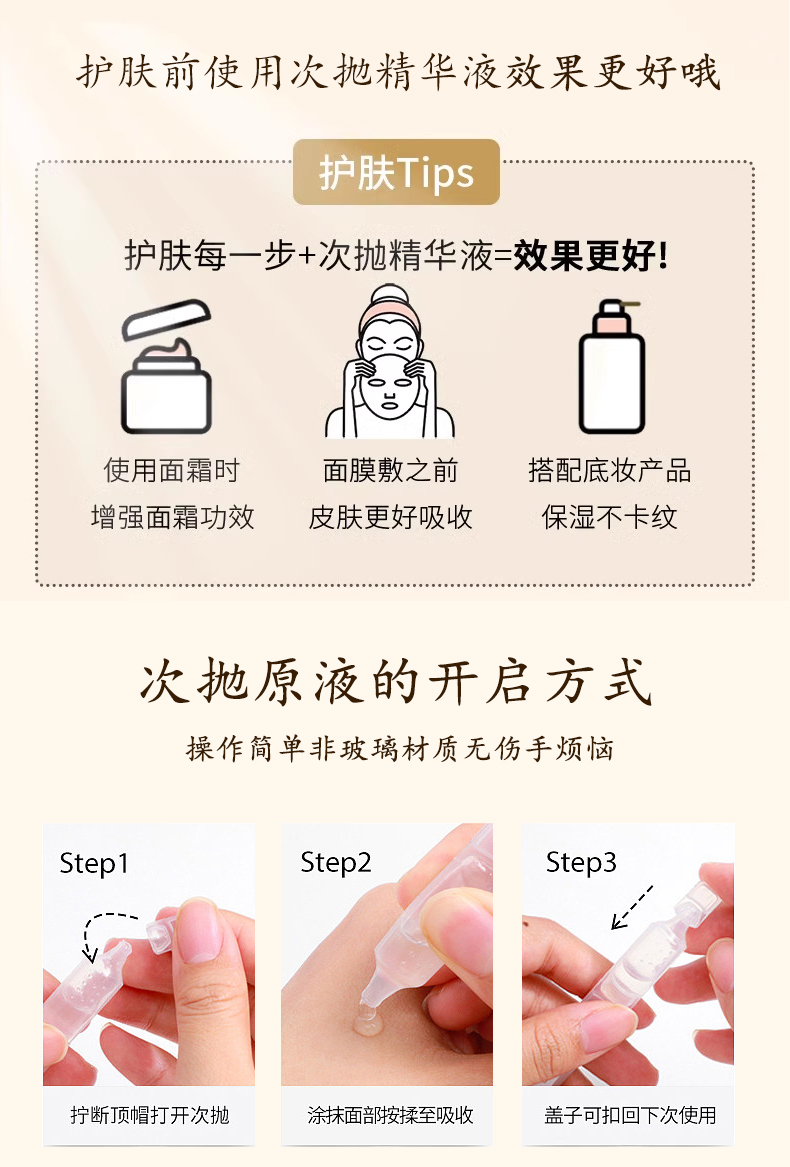 护肤前使用次抛精华液效果更好哦

护肤Tips

护肤每一步+次抛精华液=效果更好!

使用面霜时
增强面霜功效

面膜敷之前
皮肤更好吸收

搭配底妆产品
保湿不卡纹

次抛原液的开启方式

操作简单非玻璃材质无伤手烦恼

Step1

拧断顶帽打开次抛

Step2

涂抹面部按揉至吸收

Step3

盖子可扣回下次使用