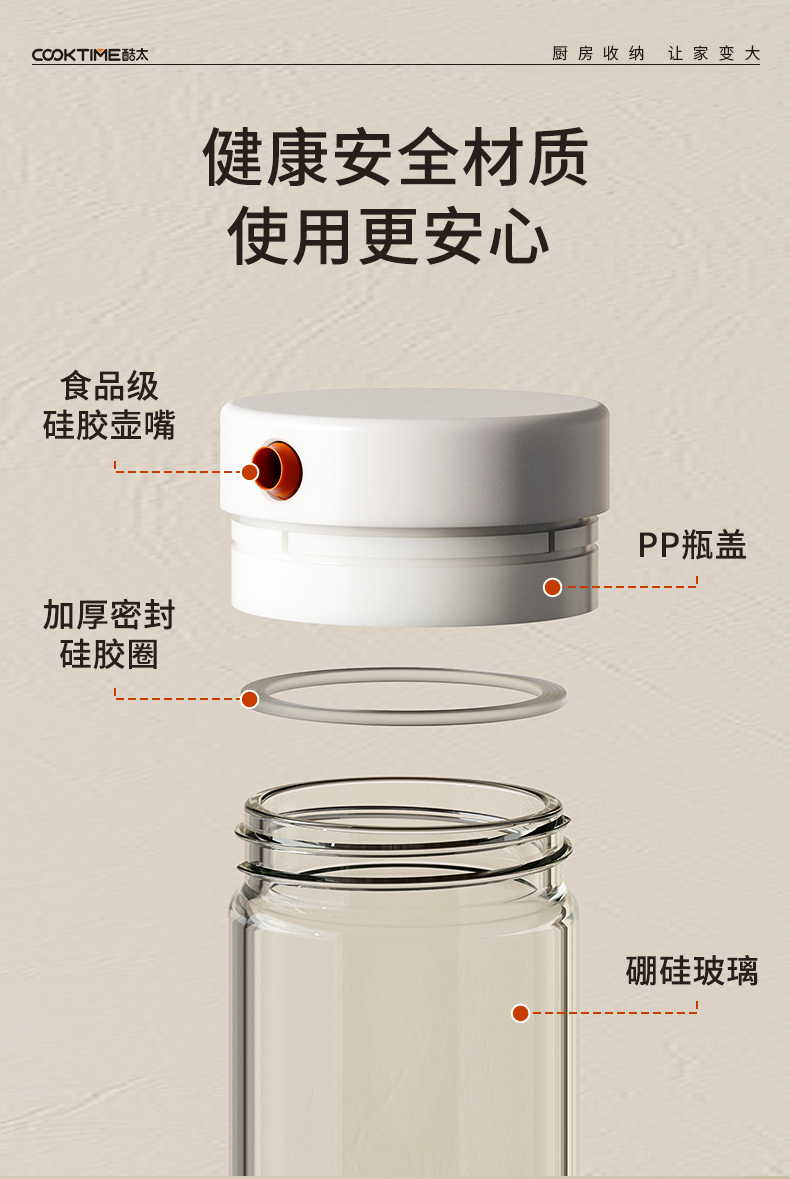 COOKTIME酷太

厨房收纳 让家变大

健康安全材质
使用更安心

食品级
硅胶壶嘴

PP瓶盖

加厚密封
硅胶圈

硼硅玻璃