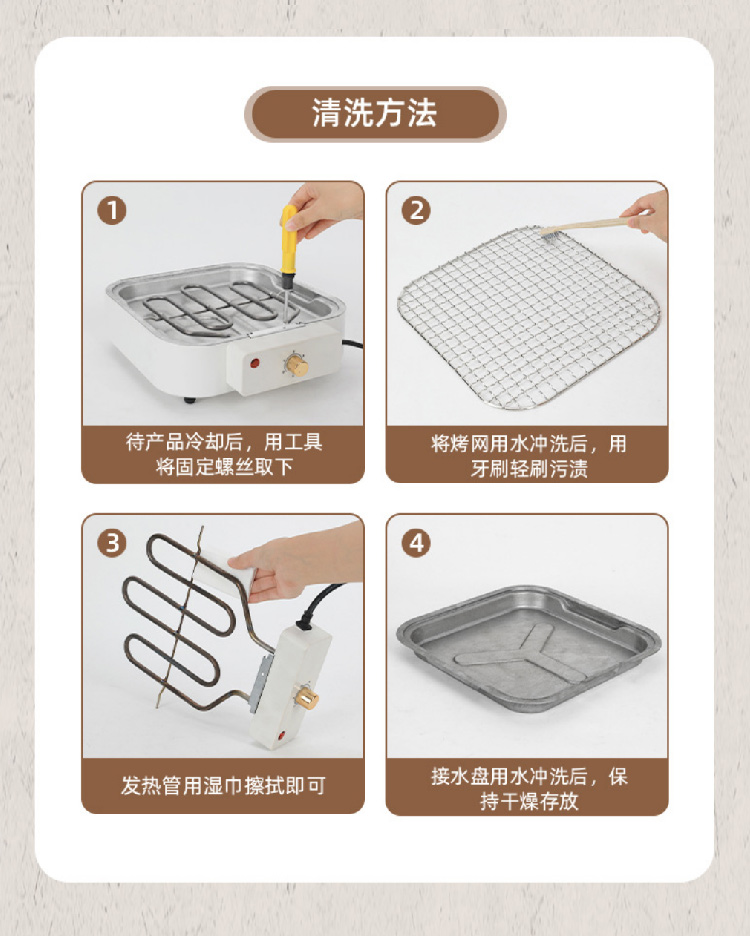 清洗方法

1

待产品冷却后，用工具将固定螺丝取下

2

将烤网用水冲洗后，用牙刷轻刷污渍

3

发热管用湿巾擦拭即可

4

接水盘用水冲洗后，保持干燥存放