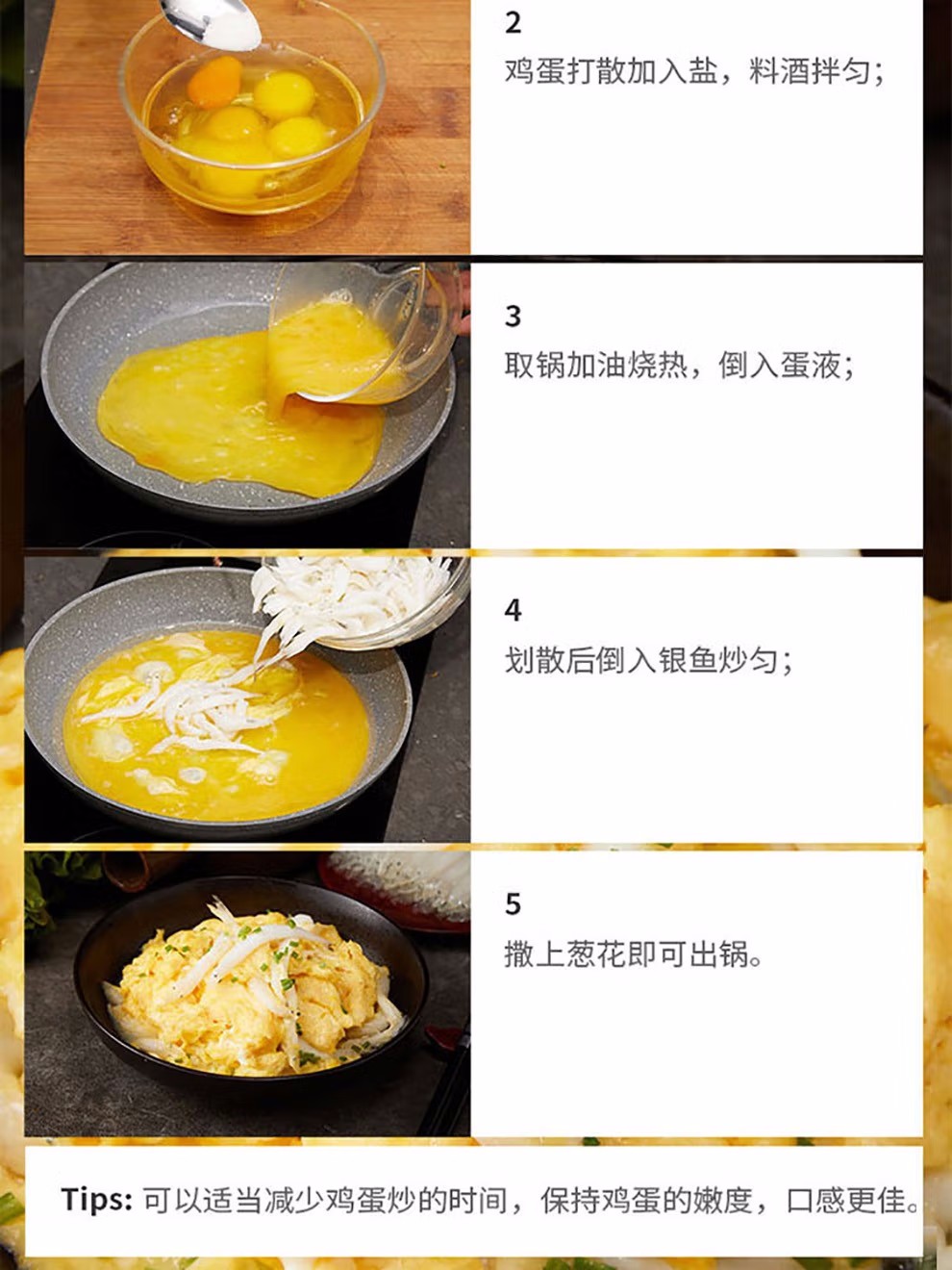 2
鸡蛋打散加入盐，料酒拌匀；

3
取锅加油烧热，倒入蛋液；

4
划散后倒入银鱼炒匀；

5
撒上葱花即可出锅。

Tips: 可以适当减少鸡蛋炒的时间，保持鸡蛋的嫩度，口感更佳。