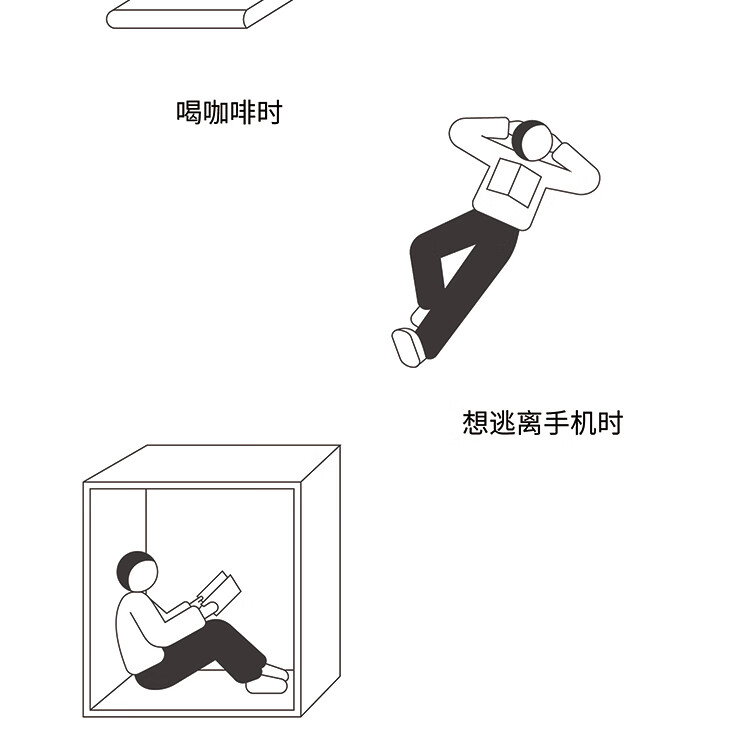 喝咖啡时

想逃离手机时