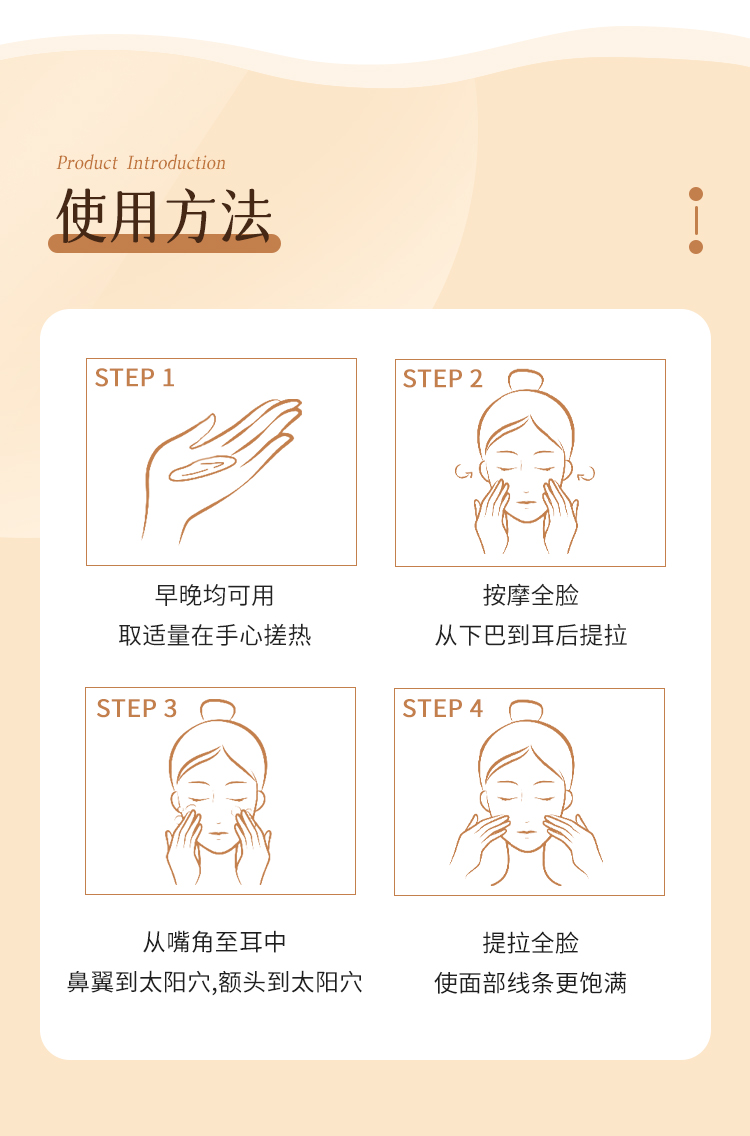 Product Introduction

使用方法

STEP 1

早晚均可用
取适量在手心搓热

STEP 2

按摩全脸
从下巴到耳后提拉

STEP 3

从嘴角至耳中
鼻翼到太阳穴,额头到太阳穴

STEP 4

提拉全脸
使面部线条更饱满