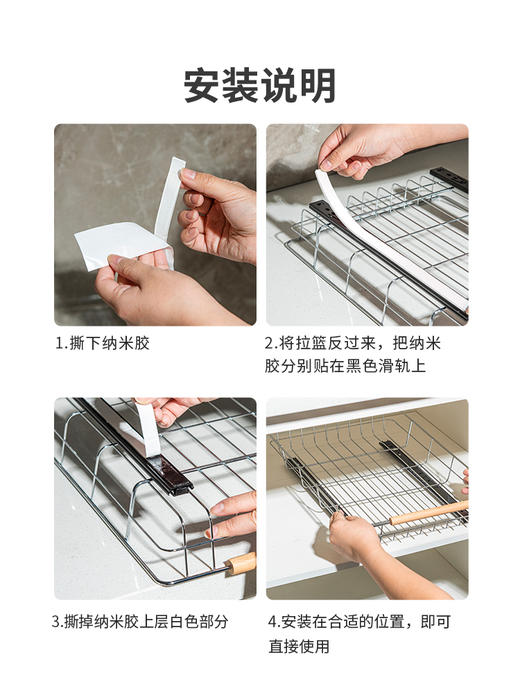 安装说明

1.撕下纳米胶

2.将拉篮反过来，把纳米胶分别贴在黑色滑轨上

3.撕掉纳米胶上层白色部分

4.安装在合适的位置，即可直接使用