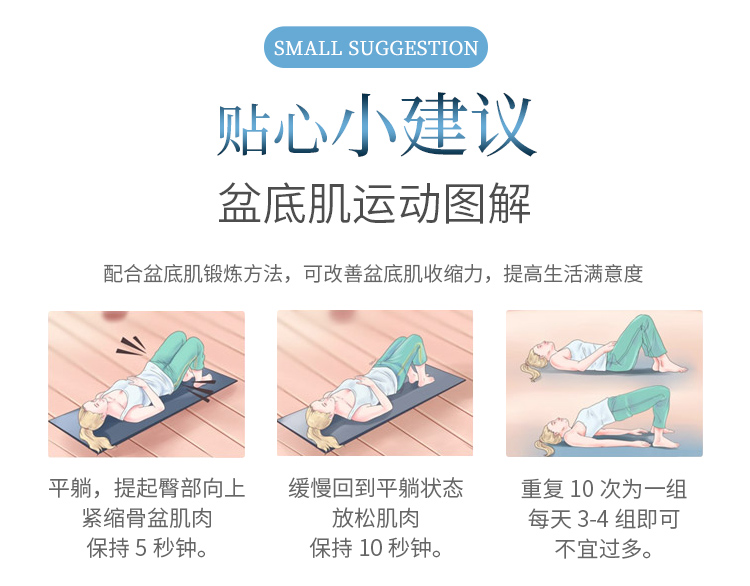 SMALL SUGGESTION

贴心小建议

盆底肌运动图解

配合盆底肌锻炼方法，可改善盆底肌收缩力，提高生活满意度

平躺，提起臀部向上
紧缩骨盆肌肉
保持 5 秒钟。

缓慢回到平躺状态
放松肌肉
保持 10 秒钟。

重复 10 次为一组
每天 3-4 组即可
不宜过多。