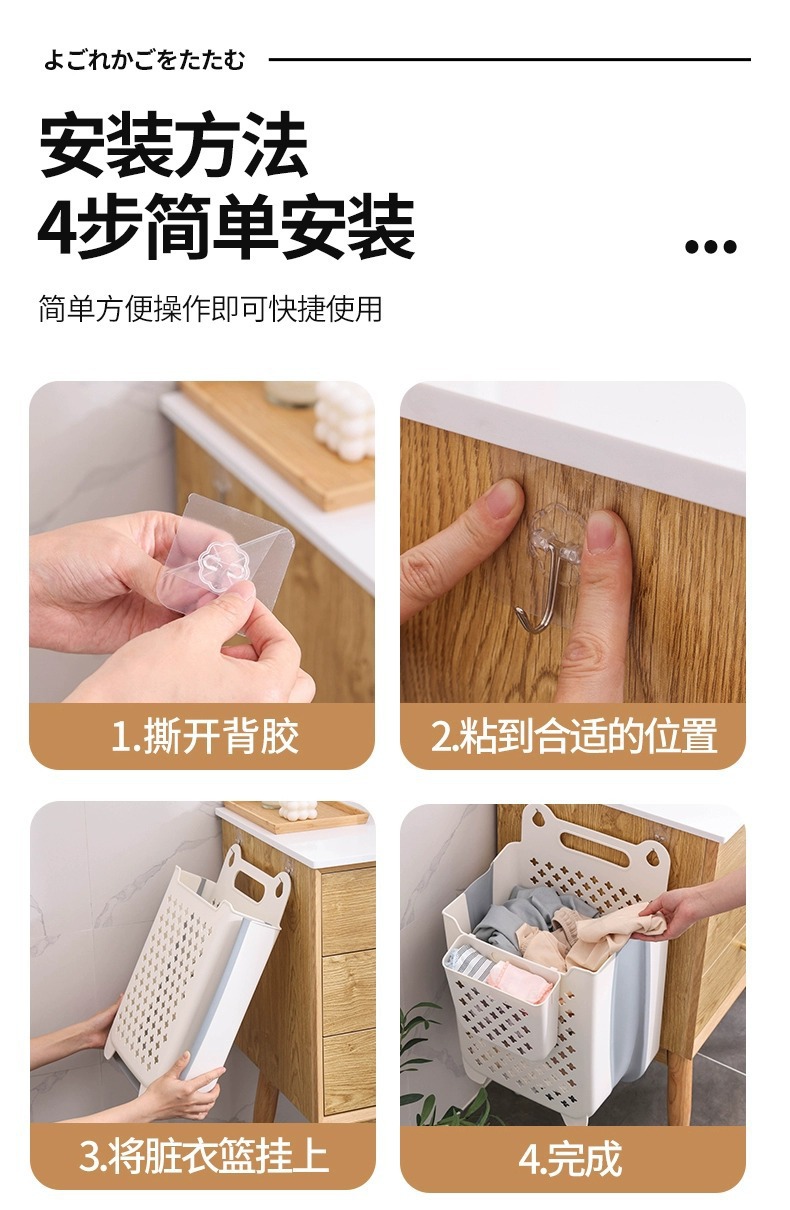 よごれかごをたたむ

安装方法
4步简单安装

简单方便操作即可快捷使用

1.撕开背胶

2.粘到合适的位置

3.将脏衣篮挂上

4.完成