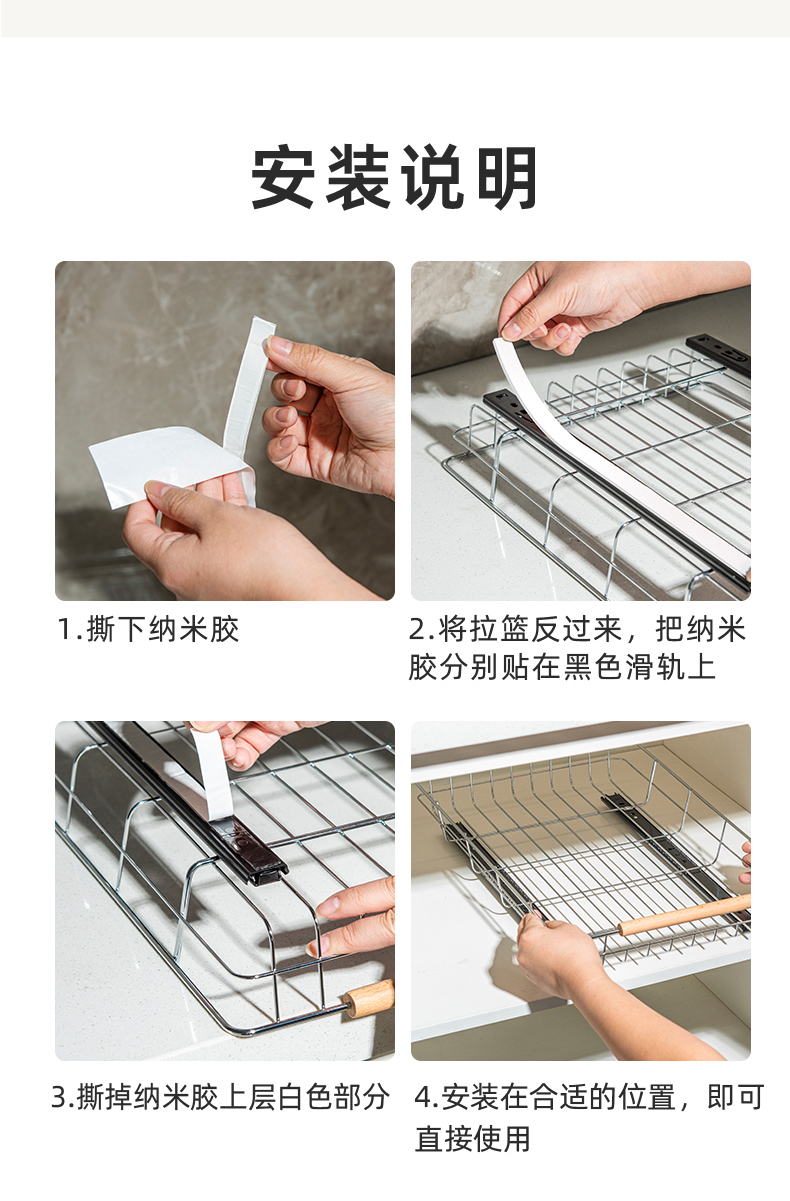 安装说明

1.撕下纳米胶

2.将拉篮反过来，把纳米胶分别贴在黑色滑轨上

3.撕掉纳米胶上层白色部分

4.安装在合适的位置，即可直接使用