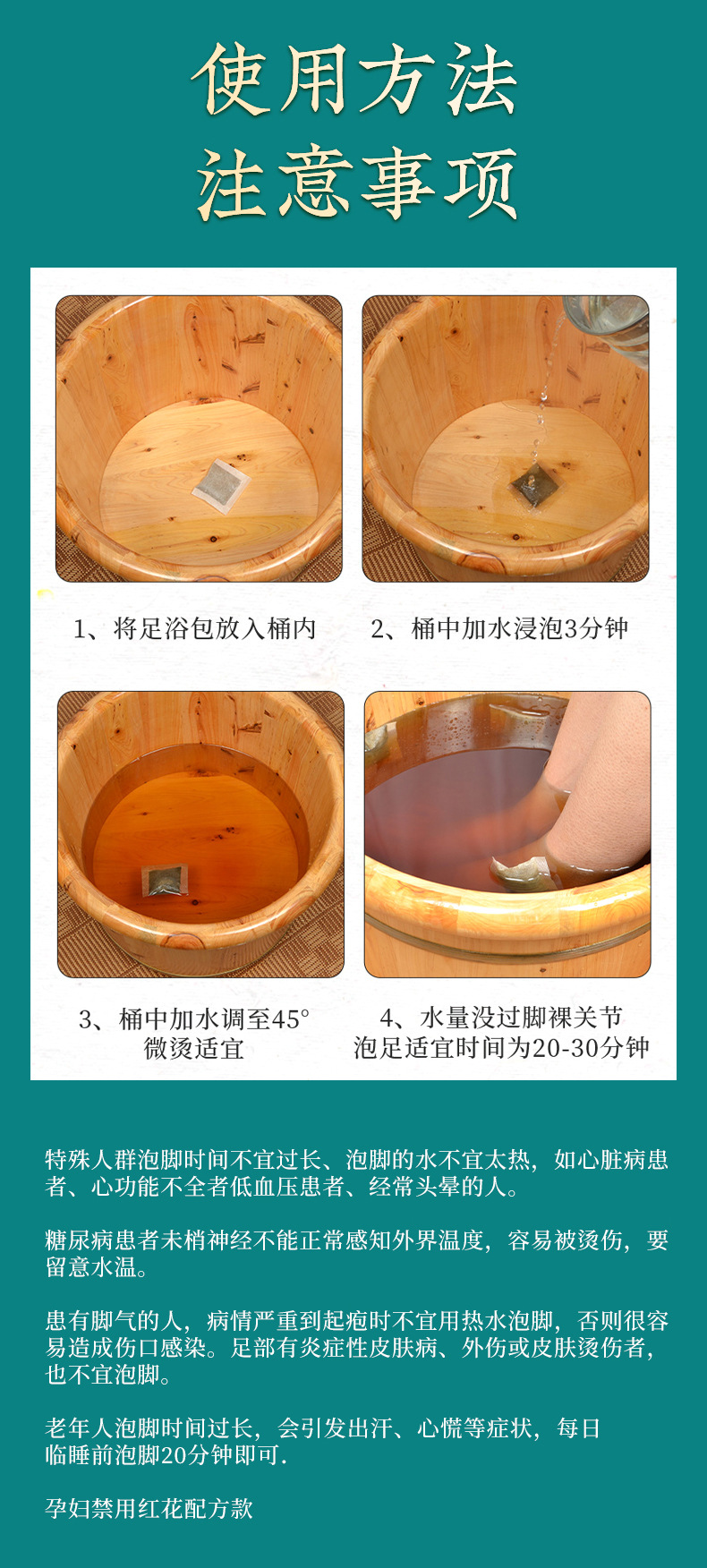 使用方法
注意事项

1、将足浴包放入桶内

2、桶中加水浸泡3分钟

3、桶中加水调至45°
微烫适宜

4、水量没过脚裸关节
泡足适宜时间为20-30分钟

特殊人群泡脚时间不宜过长、泡脚的水不宜太热，如心脏病患者、心功能不全者低血压患者、经常头晕的人。

糖尿病患者未梢神经不能正常感知外界温度，容易被烫伤，要留意水温。

患有脚气的人，病情严重到起疱时不宜用热水泡脚，否则很容易造成伤口感染。足部有炎症性皮肤病、外伤或皮肤烫伤者，也不宜泡脚。

老年人泡脚时间过长，会引发出汗、心慌等症状，每日临睡前泡脚20分钟即可.

孕妇禁用红花配方款