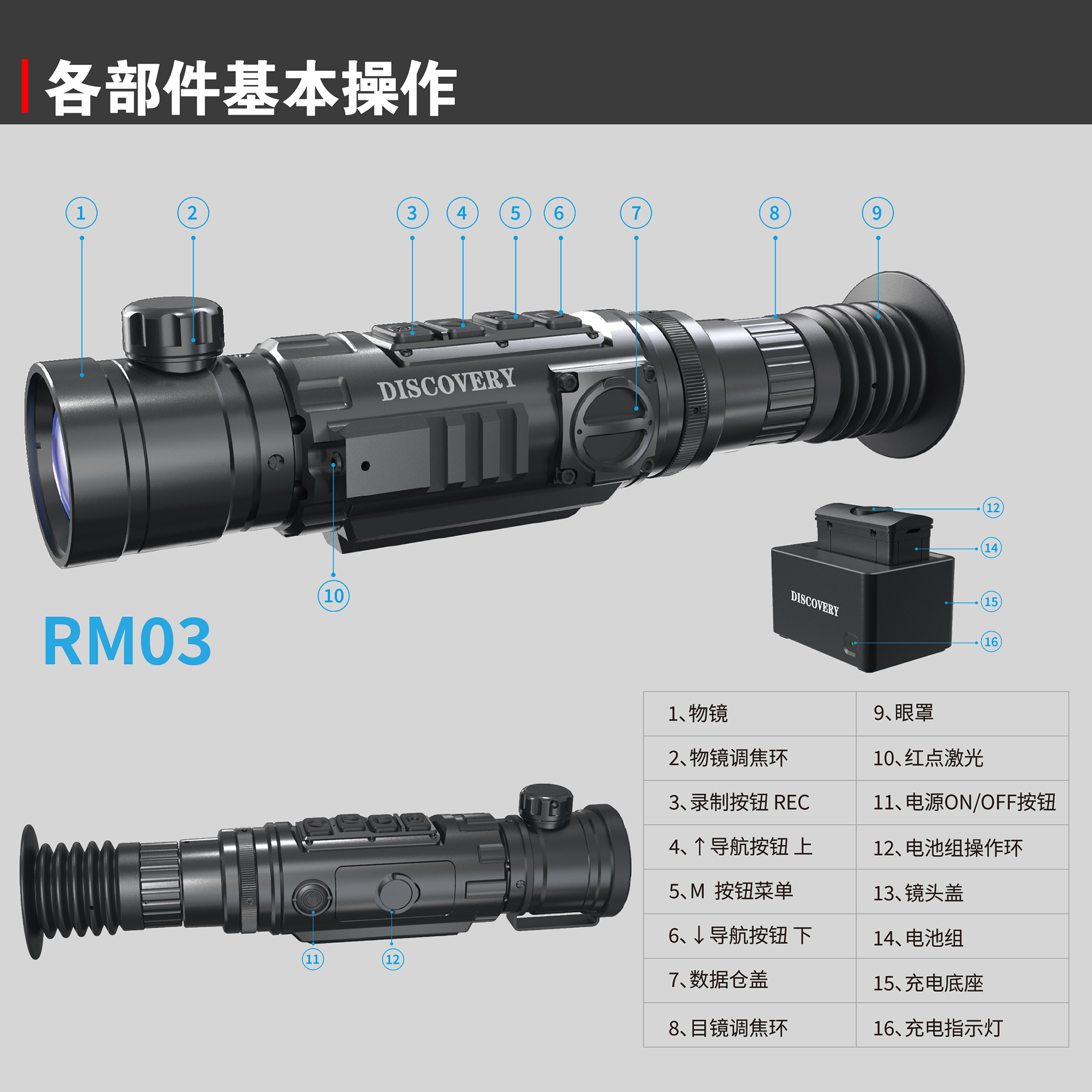 各部件基本操作

1 2 3 4 5 6 7 8 9

DISCOVERY

10

12
14
15
16

DISCOVERY

RM03

11 12

| 1、物镜 | 9、眼罩 |
|---|---|
| 2、物镜调焦环 | 10、红点激光 |
| 3、录制按钮 REC | 11、电源ON/OFF按钮 |
| 4、↑导航按钮 上 | 12、电池组操作环 |
| 5、M 按钮菜单 | 13、镜头盖 |
| 6、↓导航按钮 下 | 14、电池组 |
| 7、数据仓盖 | 15、充电底座 |
| 8、目镜调焦环 | 16、充电指示灯 |