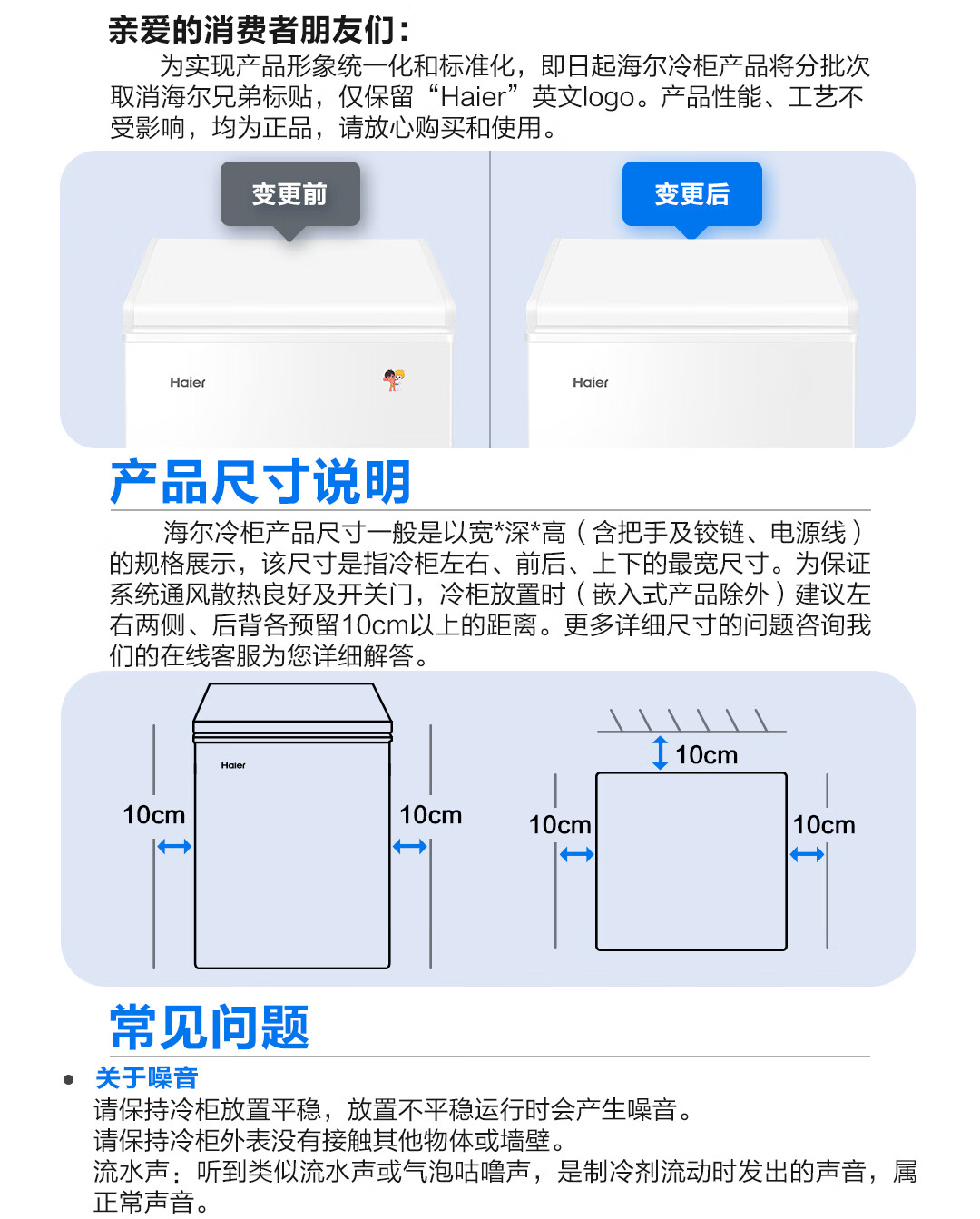 亲爱的消费者朋友们：

为实现产品形象统一化和标准化，即日起海尔冷柜产品将分批次取消海尔兄弟标贴，仅保留“Haier”英文logo。产品性能、工艺不受影响，均为正品，请放心购买和使用。

变更前

Haier

变更后

Haier

产品尺寸说明

海尔冷柜产品尺寸一般是以宽*深*高（含把手及铰链、电源线）的规格展示，该尺寸是指冷柜左右、前后、上下的最宽尺寸。为保证系统通风散热良好及开关门，冷柜放置时（嵌入式产品除外）建议左右两侧、后背各预留10cm以上的距离。更多详细尺寸的问题咨询我们的在线客服为您详细解答。

Haier

10cm

10cm

10cm

10cm

10cm

常见问题

• 关于噪音

请保持冷柜放置平稳，放置不平稳运行时会产生噪音。
请保持冷柜外表没有接触其他物体或墙壁。
流水声：听到类似流水声或气泡咕噜声，是制冷剂流动时发出的声音，属正常声音。