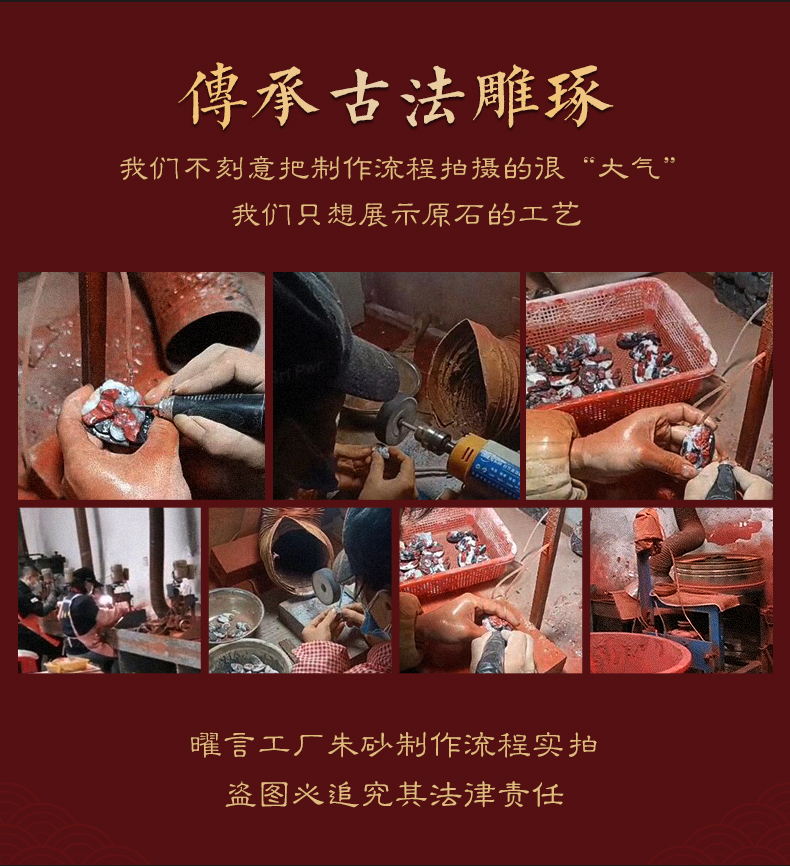 傳承古法雕琢

我们不刻意把制作流程拍摄的很“大气”
我们只想展示原石的工艺

曜言工厂朱砂制作流程实拍
盗图必追究其法律责任