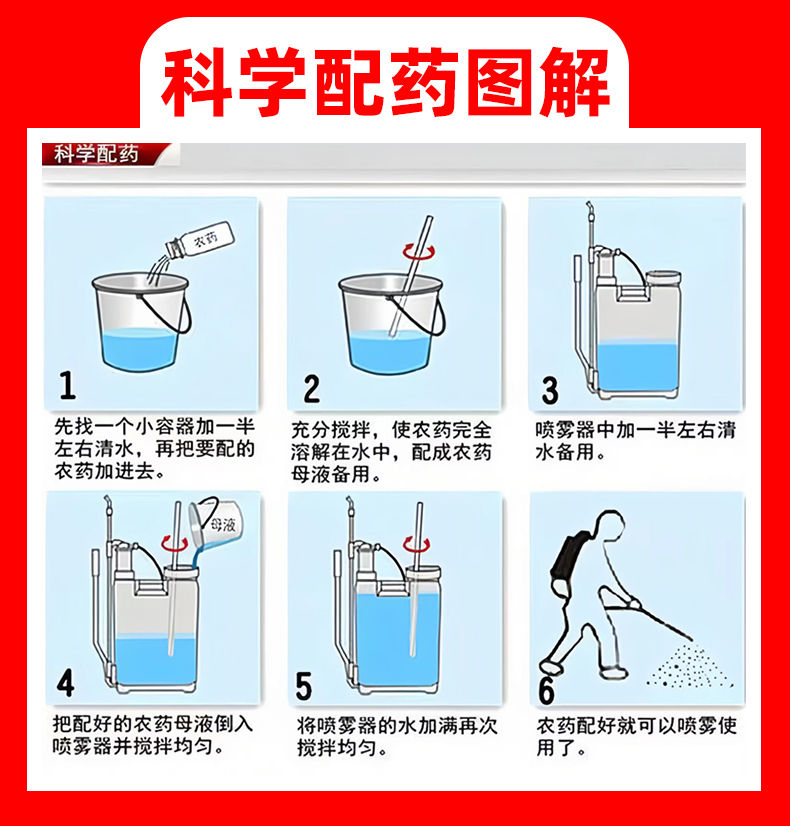 科学配药图解

科学配药

农药

1

先找一个小容器加一半左右清水，再把要配的农药加进去。

2

充分搅拌，使农药完全溶解在水中，配成农药母液备用。

3

喷雾器中加一半左右清水备用。

母液

4

把配好的农药母液倒入喷雾器并搅拌均匀。

5

将喷雾器的水加满再次搅拌均匀。

6

农药配好就可以喷雾使用了。