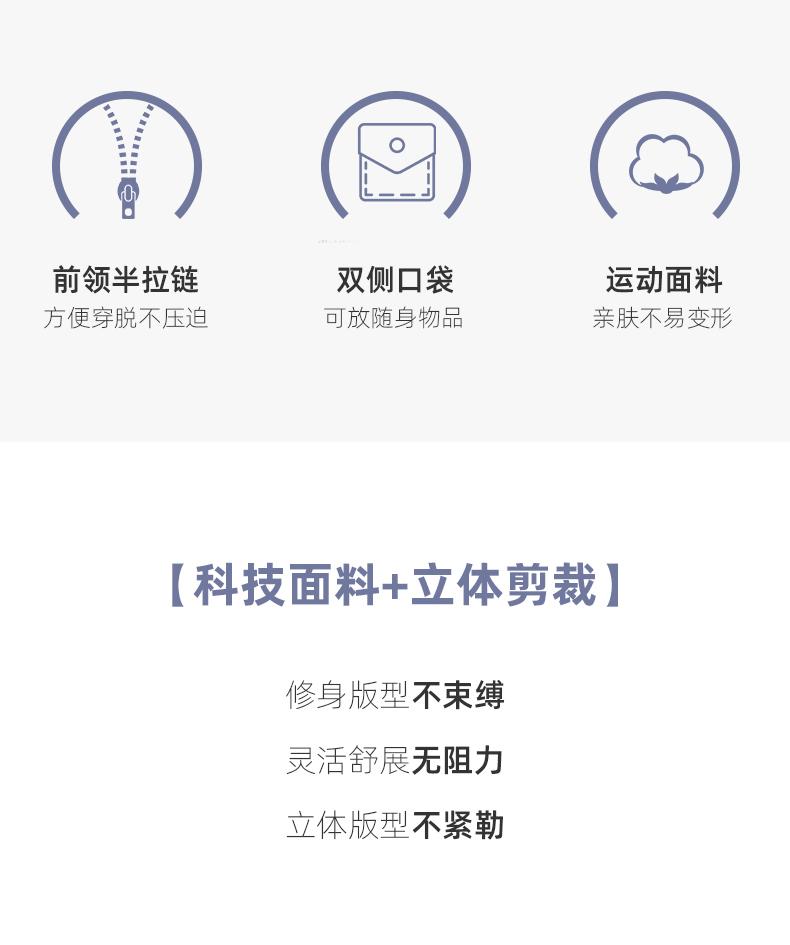 前领半拉链
方便穿脱不压迫

双侧口袋
可放随身物品

运动面料
亲肤不易变形

【科技面料+立体剪裁】

修身版型不束缚

灵活舒展无阻力

立体版型不紧勒