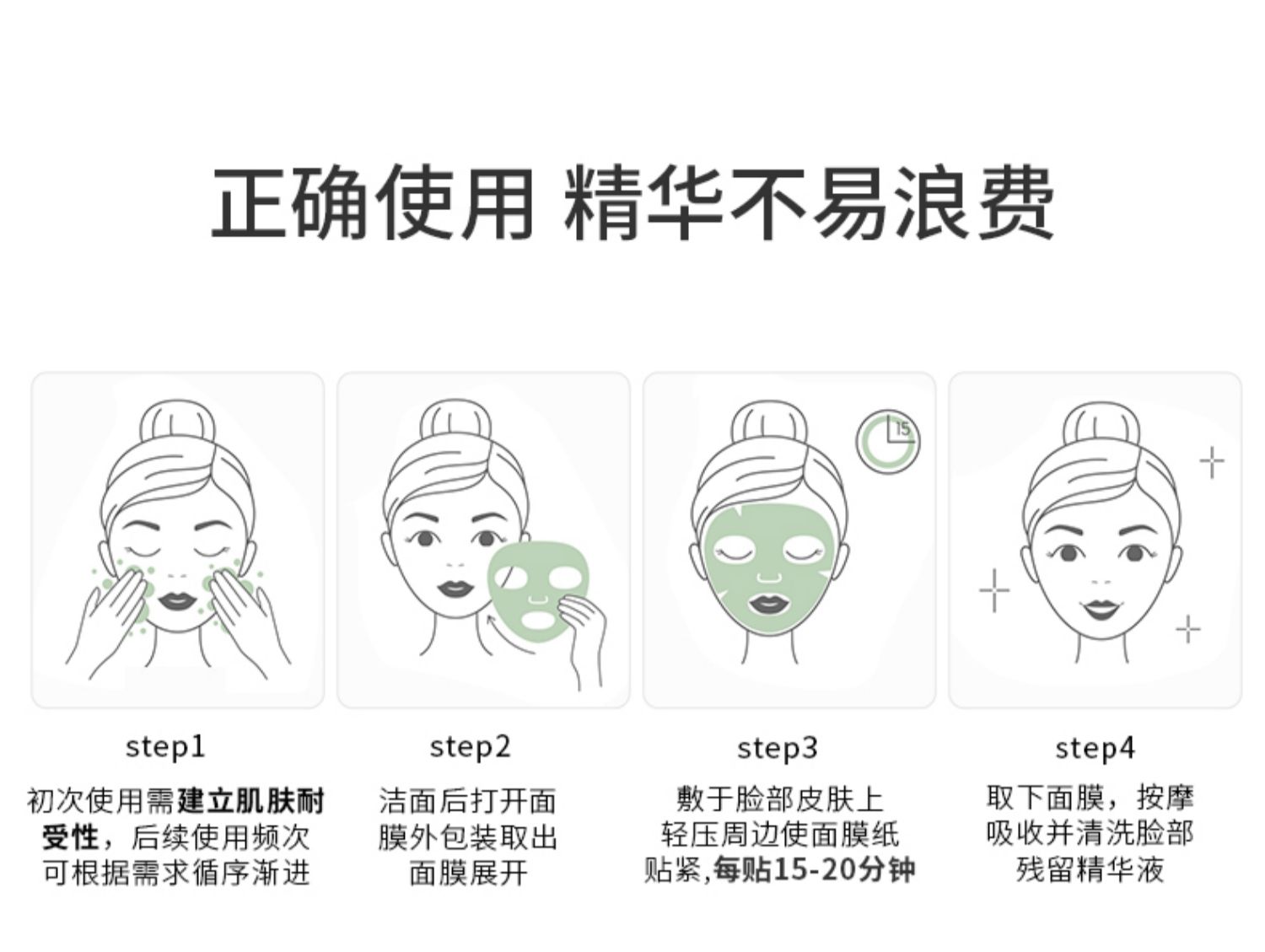 正确使用 精华不易浪费

15

step1
初次使用需建立肌肤耐受性，后续使用频次可根据需求循序渐进

step2
洁面后打开面膜外包装取出面膜展开

step3
敷于脸部皮肤上轻压周边使面膜纸贴紧,每贴15-20分钟

step4
取下面膜，按摩吸收并清洗脸部残留精华液