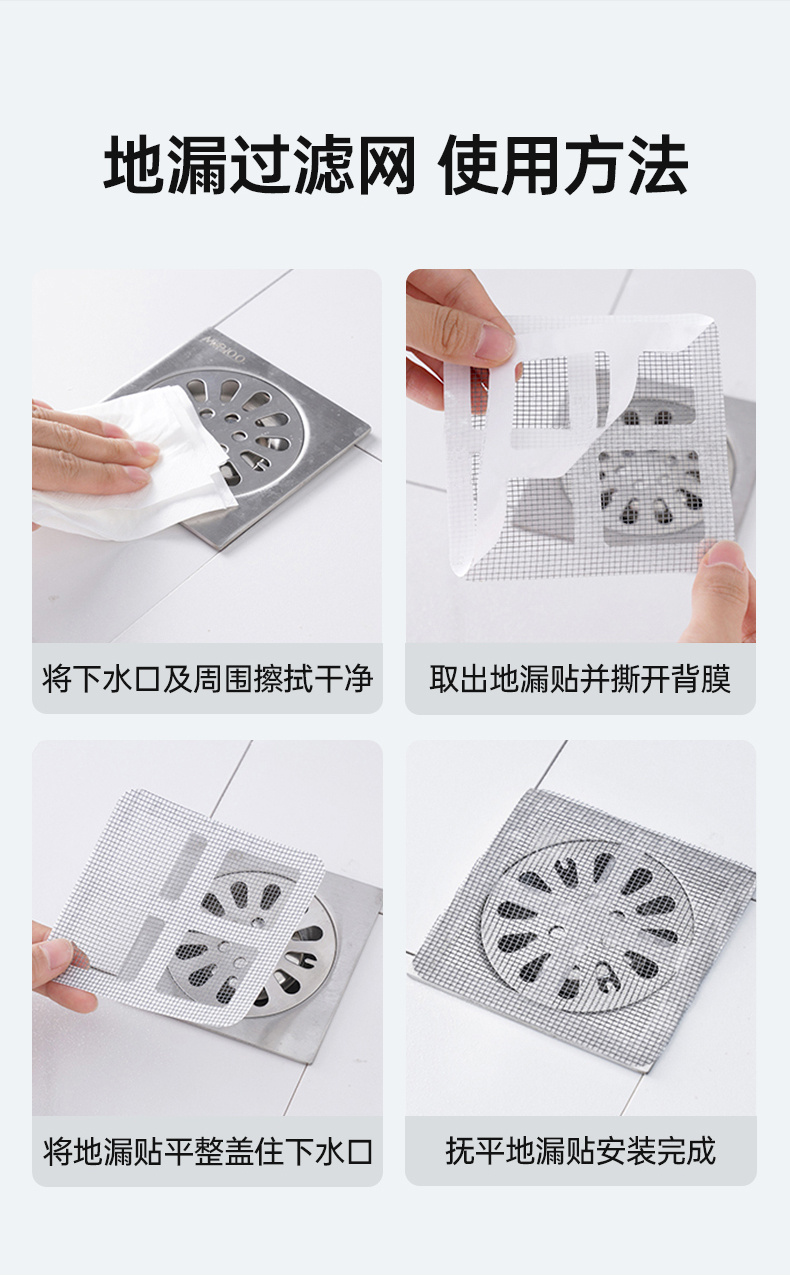 地漏过滤网 使用方法

将下水口及周围擦拭干净

取出地漏贴并撕开背膜

将地漏贴平整盖住下水口

抚平地漏贴安装完成