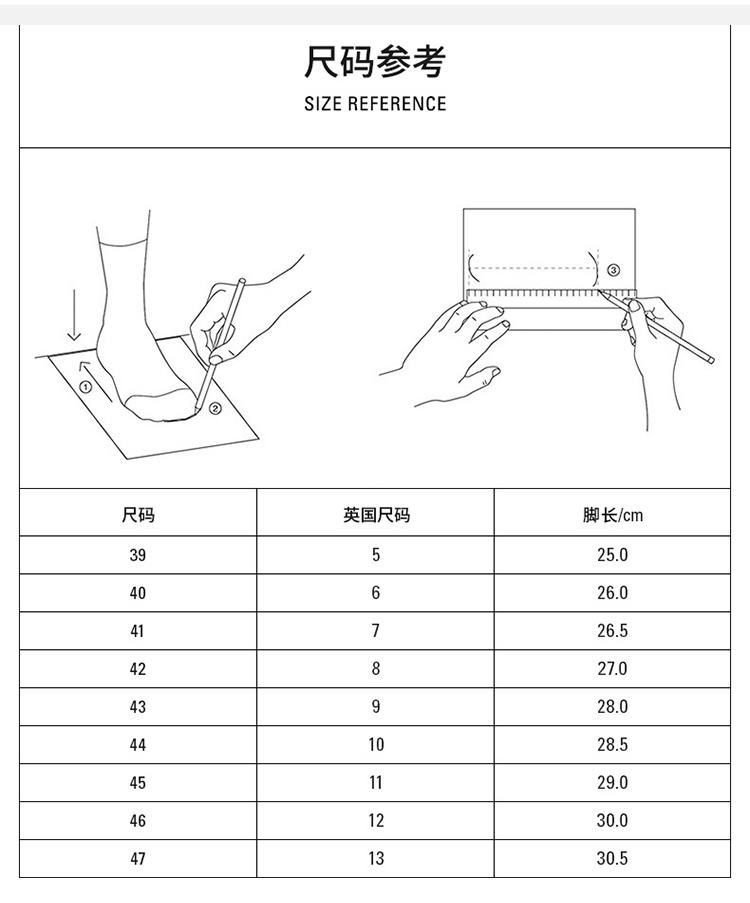 尺码参考

SIZE REFERENCE

①
②
③

| 尺码 | 英国尺码 | 脚长/cm |
|---|---|---|
| 39 | 5 | 25.0 |
| 40 | 6 | 26.0 |
| 41 | 7 | 26.5 |
| 42 | 8 | 27.0 |
| 43 | 9 | 28.0 |
| 44 | 10 | 28.5 |
| 45 | 11 | 29.0 |
| 46 | 12 | 30.0 |
| 47 | 13 | 30.5 |