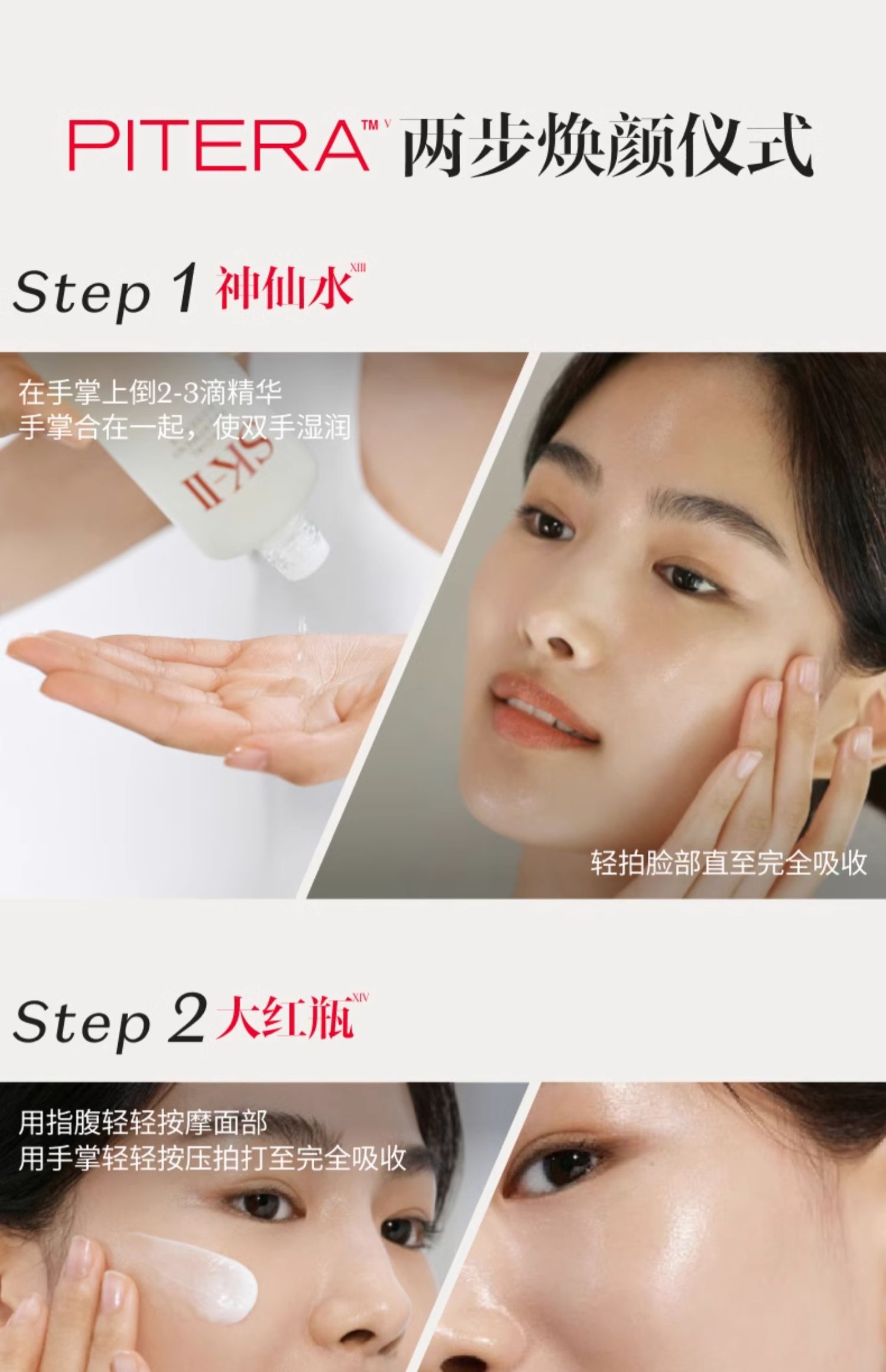 PITERA™ V 两步焕颜仪式

Step 1 神仙水 XIII

在手掌上倒2-3滴精华
手掌合在一起，使双手湿润

SK-II

轻拍脸部直至完全吸收

Step 2 大红瓶 XIV

用指腹轻轻按摩面部
用手掌轻轻按压拍打至完全吸收