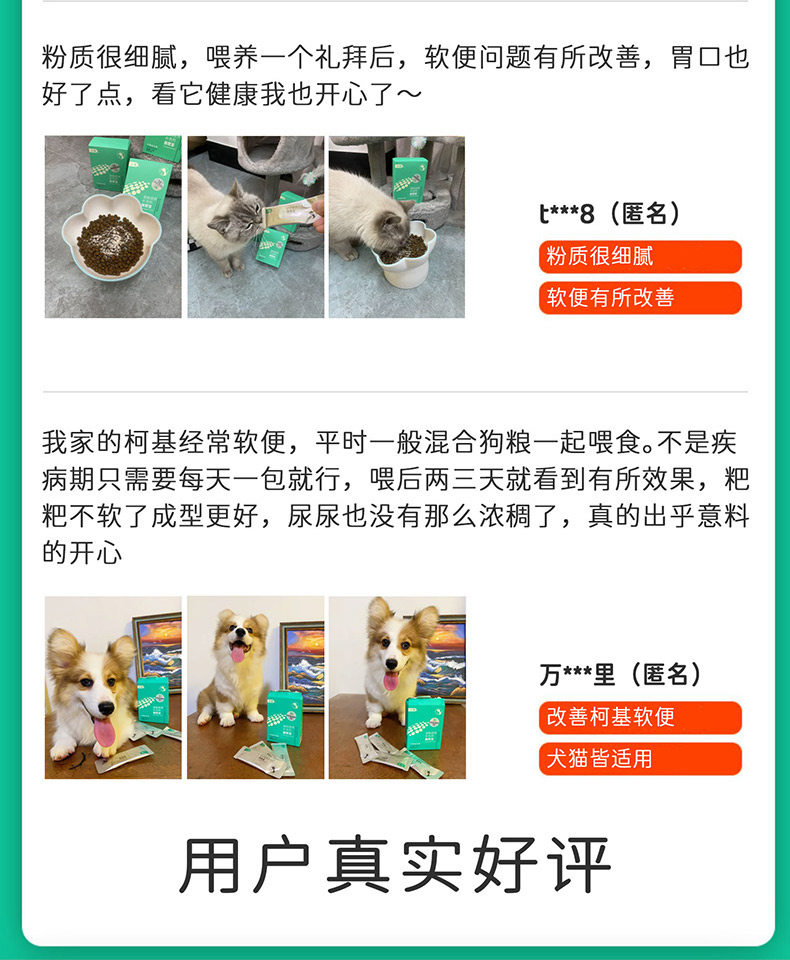 粉质很细腻，喂养一个礼拜后，软便问题有所改善，胃口也好了点，看它健康我也开心了～

t***8（匿名）

粉质很细腻

软便有所改善

我家的柯基经常软便，平时一般混合狗粮一起喂食。不是疾病期只需要每天一包就行，喂后两三天就看到有所效果，粑粑不软了成型更好，尿尿也没有那么浓稠了，真的出乎意料的开心

万***里（匿名）

改善柯基软便

犬猫皆适用

用户真实好评