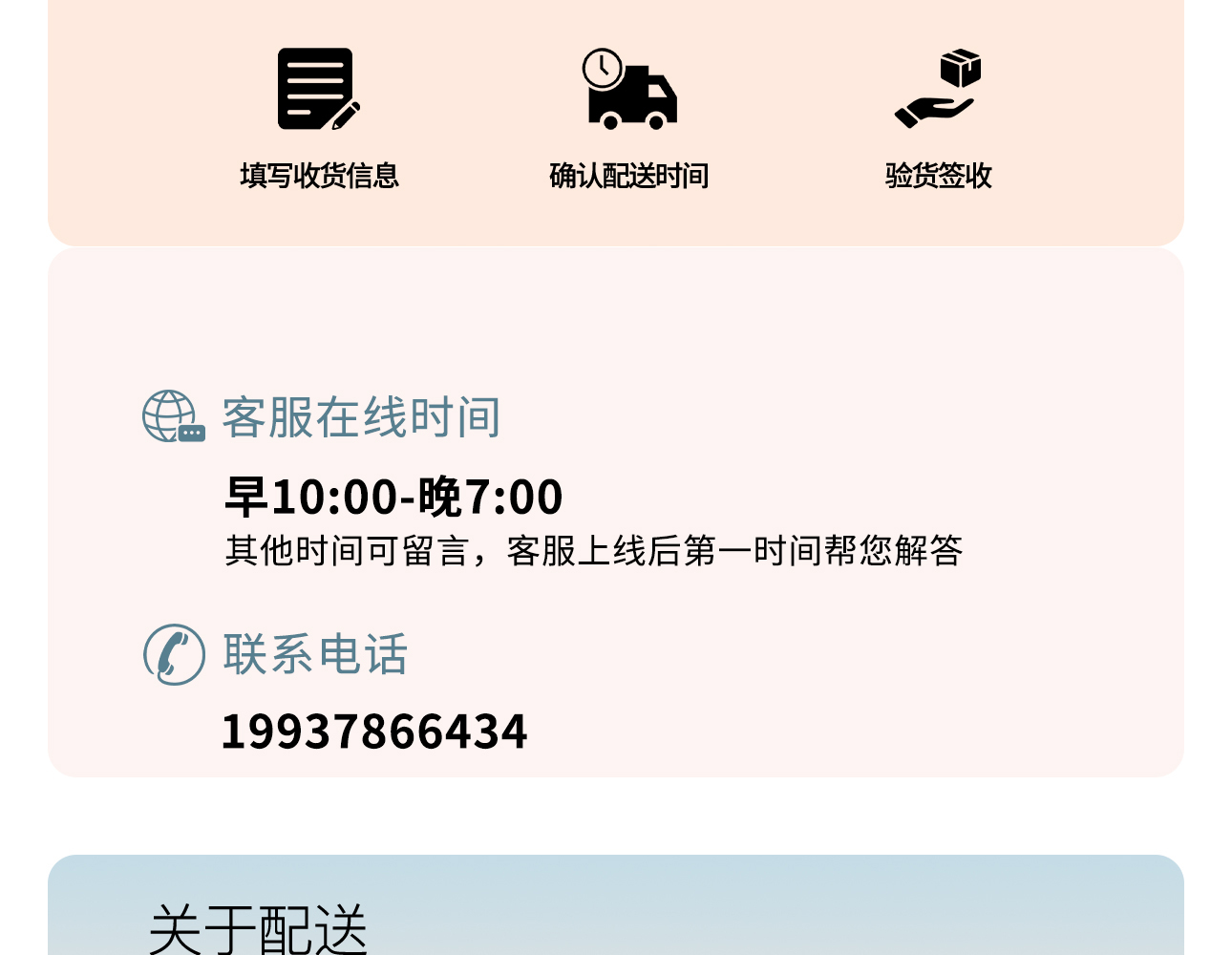 填写收货信息 确认配送时间 验货签收

客服在线时间

早10:00-晚7:00

其他时间可留言，客服上线后第一时间帮您解答

联系电话

19937866434

关于配送