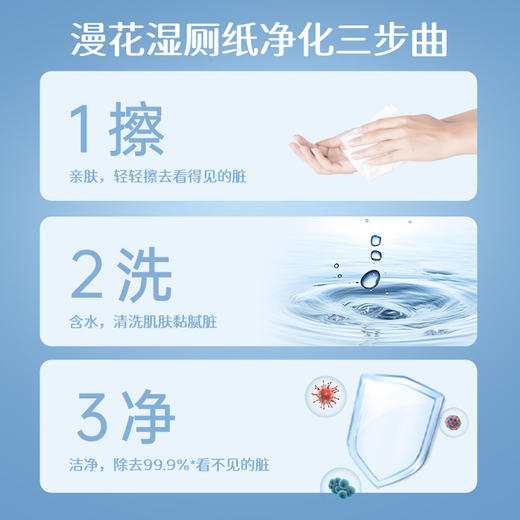 漫花湿厕纸净化三步曲

1 擦
亲肤，轻轻擦去看得见的脏

2 洗
含水，清洗肌肤黏腻脏

3 净
洁净，除去99.9%*看不见的脏