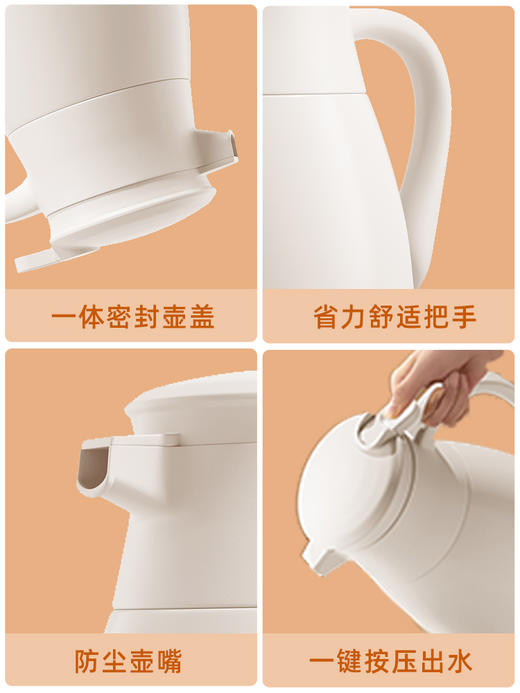 一体密封壶盖

省力舒适把手

防尘壶嘴

一键按压出水