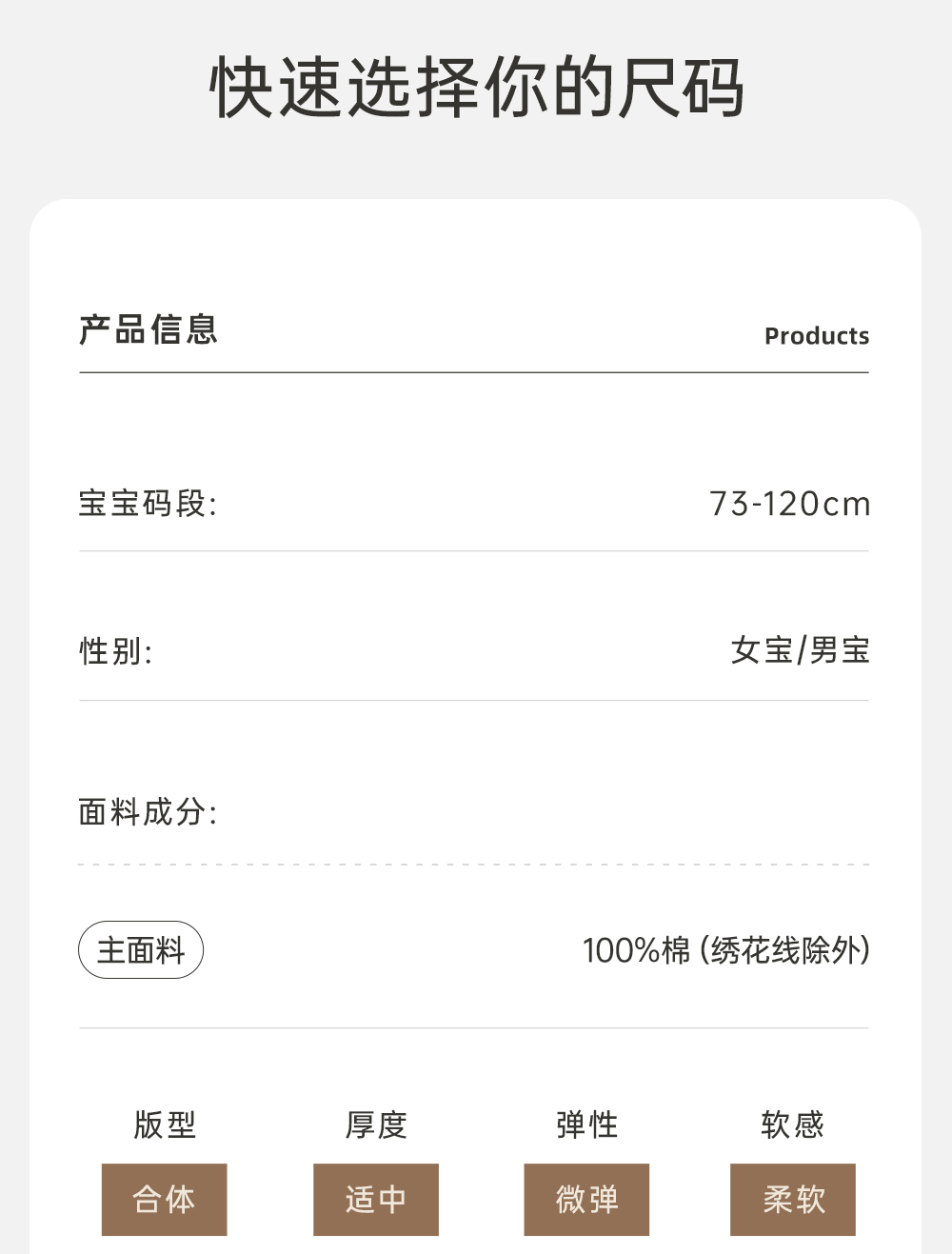 快速选择你的尺码

产品信息
Products

宝宝码段:
73-120cm

性别:
女宝/男宝

面料成分:

主面料
100%棉(绣花线除外)

版型
合体

厚度
适中

弹性
微弹

软感
柔软