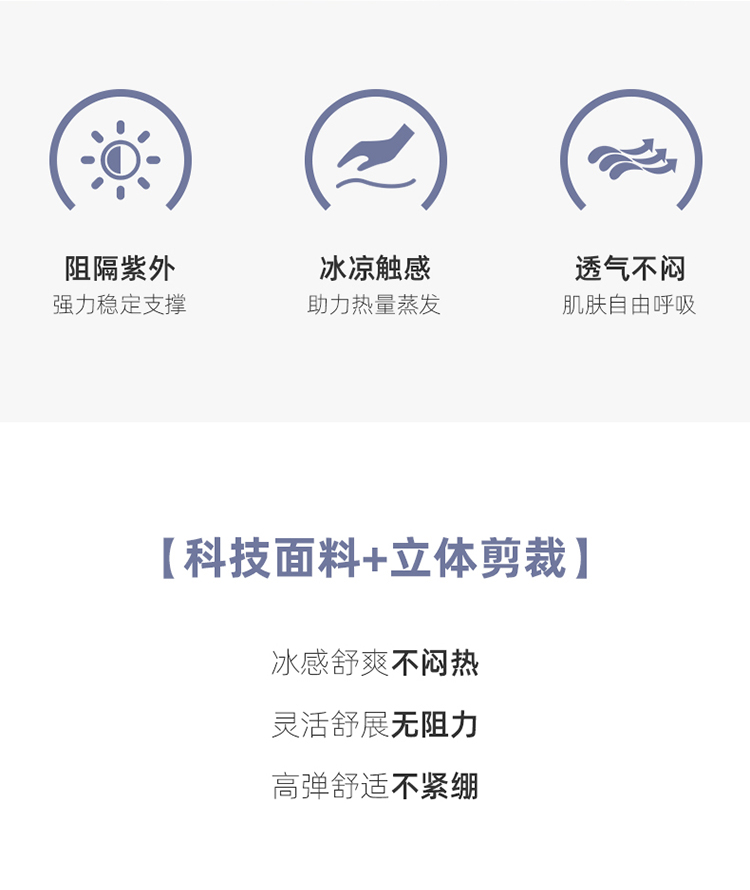 阻隔紫外
强力稳定支撑

冰凉触感
助力热量蒸发

透气不闷
肌肤自由呼吸

【科技面料+立体剪裁】

冰感舒爽不闷热

灵活舒展无阻力

高弹舒适不紧绷