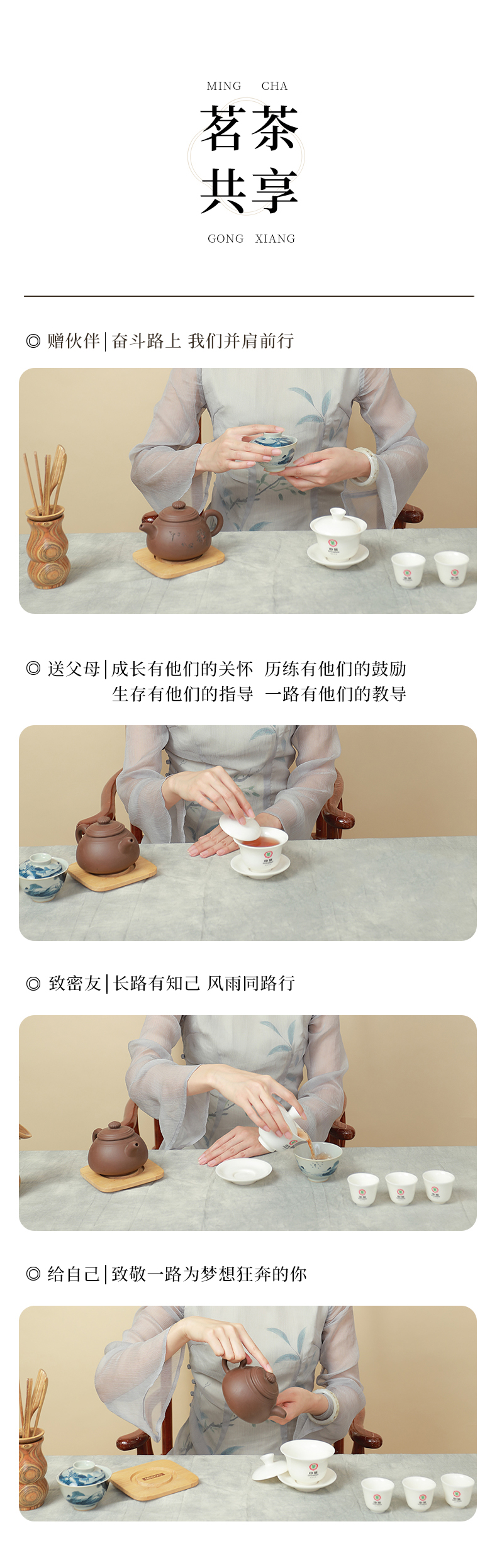 MING CHA
茗茶
共享
GONG XIANG

◎ 赠伙伴 | 奋斗路上 我们并肩前行

◎ 送父母 | 成长有他们的关怀 历练有他们的鼓励
生存有他们的指导 一路有他们的教导

◎ 致密友 | 长路有知己 风雨同路行

◎ 给自己 | 致敬一路为梦想狂奔的你